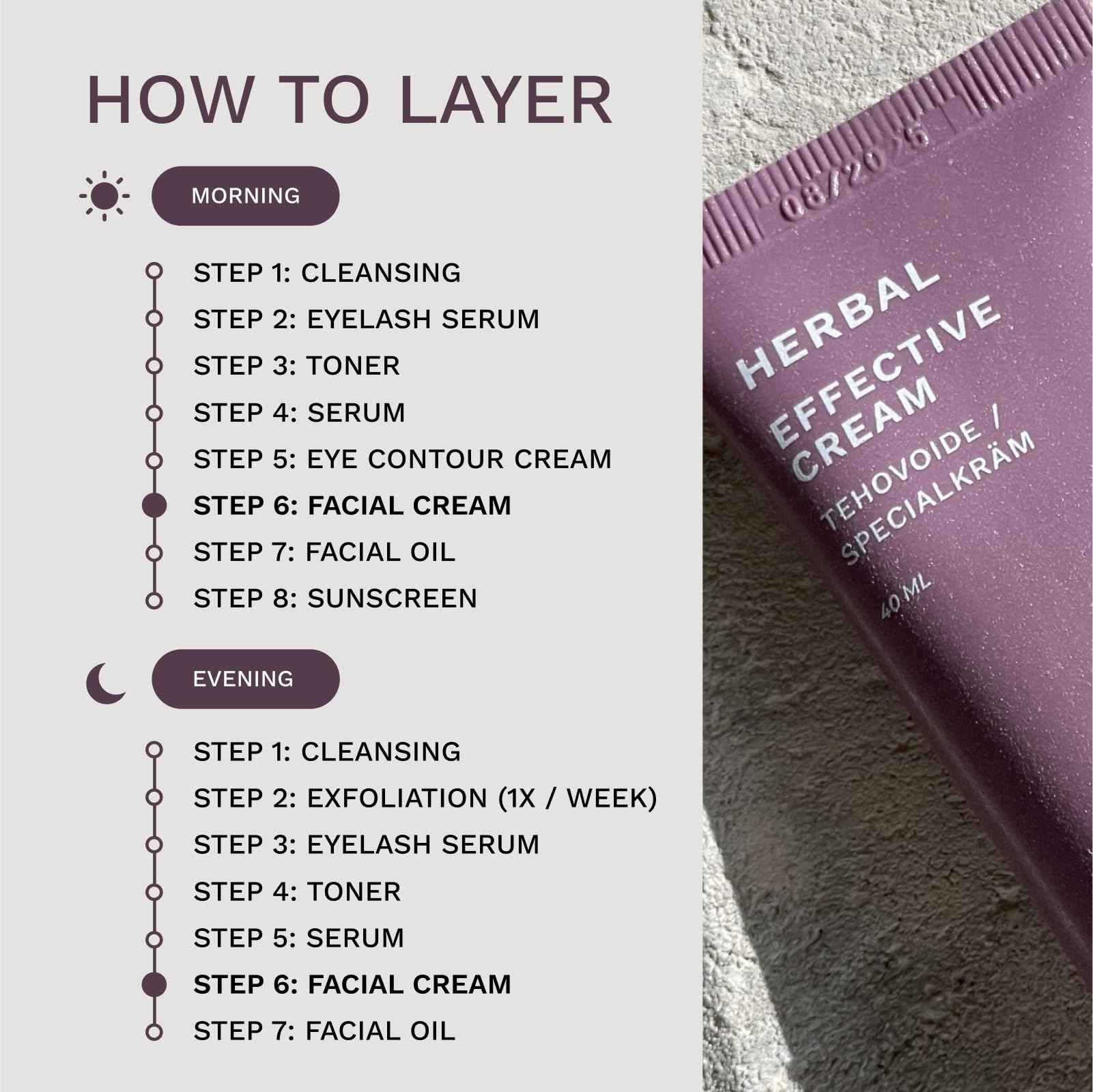 HOW TO LAYER

MORNING

STEP 1: CLEANSING
STEP 2: EYELASH SERUM
STEP 3: TONER
STEP 4: SERUM
STEP 5: EYE CONTOUR CREAM
STEP 6: FACIAL CREAM
STEP 7: FACIAL OIL
STEP 8: SUNSCREEN

EVENING

STEP 1: CLEANSING
STEP 2: EXFOLIATION (1X / WEEK)
STEP 3: EYELASH SERUM
STEP 4: TONER
STEP 5: SERUM
STEP 6: FACIAL CREAM
STEP 7: FACIAL OIL

08/2026

HERBAL
EFFECTIVE
CREAM
TEHOVOIDE /
SPECIALKRÄM
40 ML