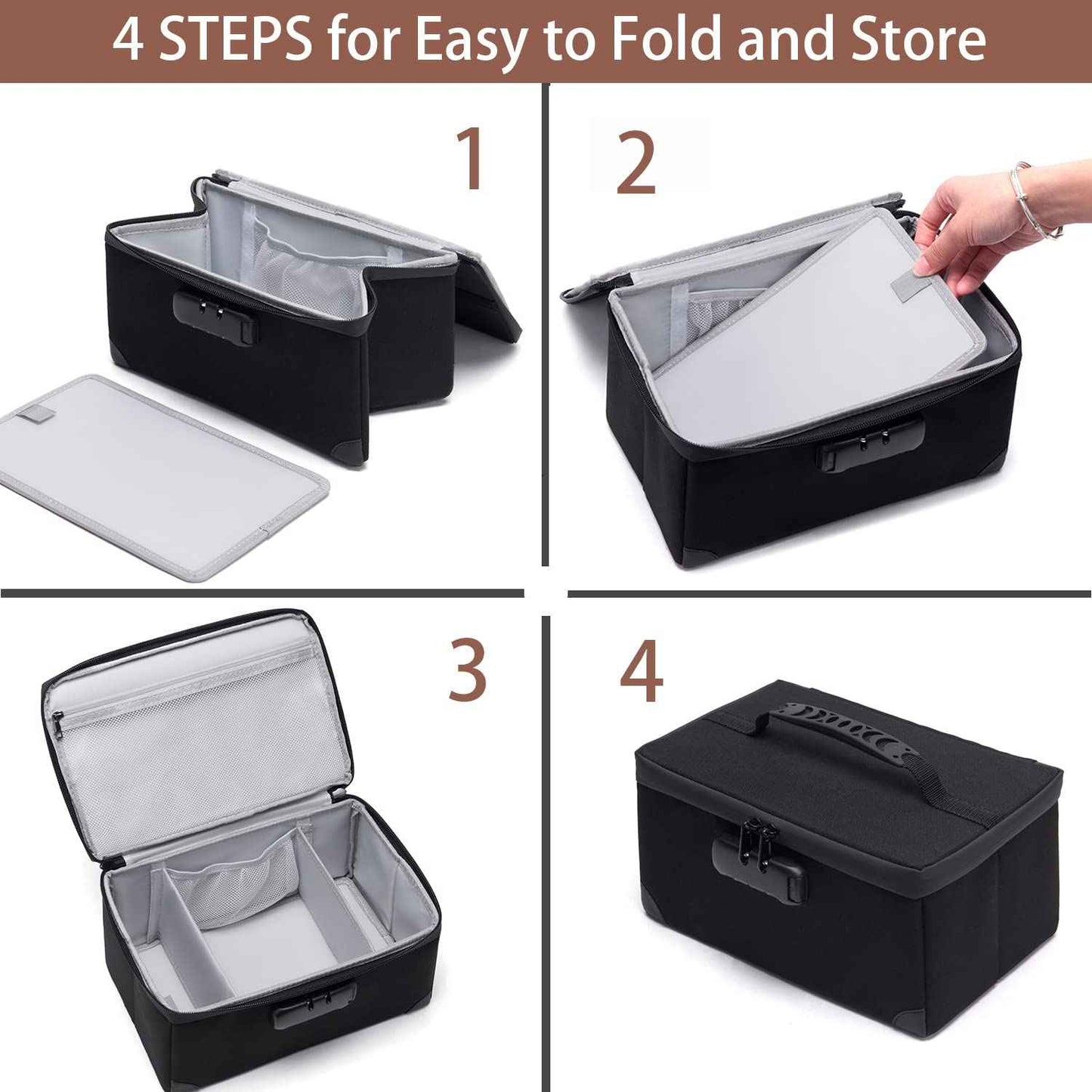 4 STEPS for Easy to Fold and Store

1

2

3

4