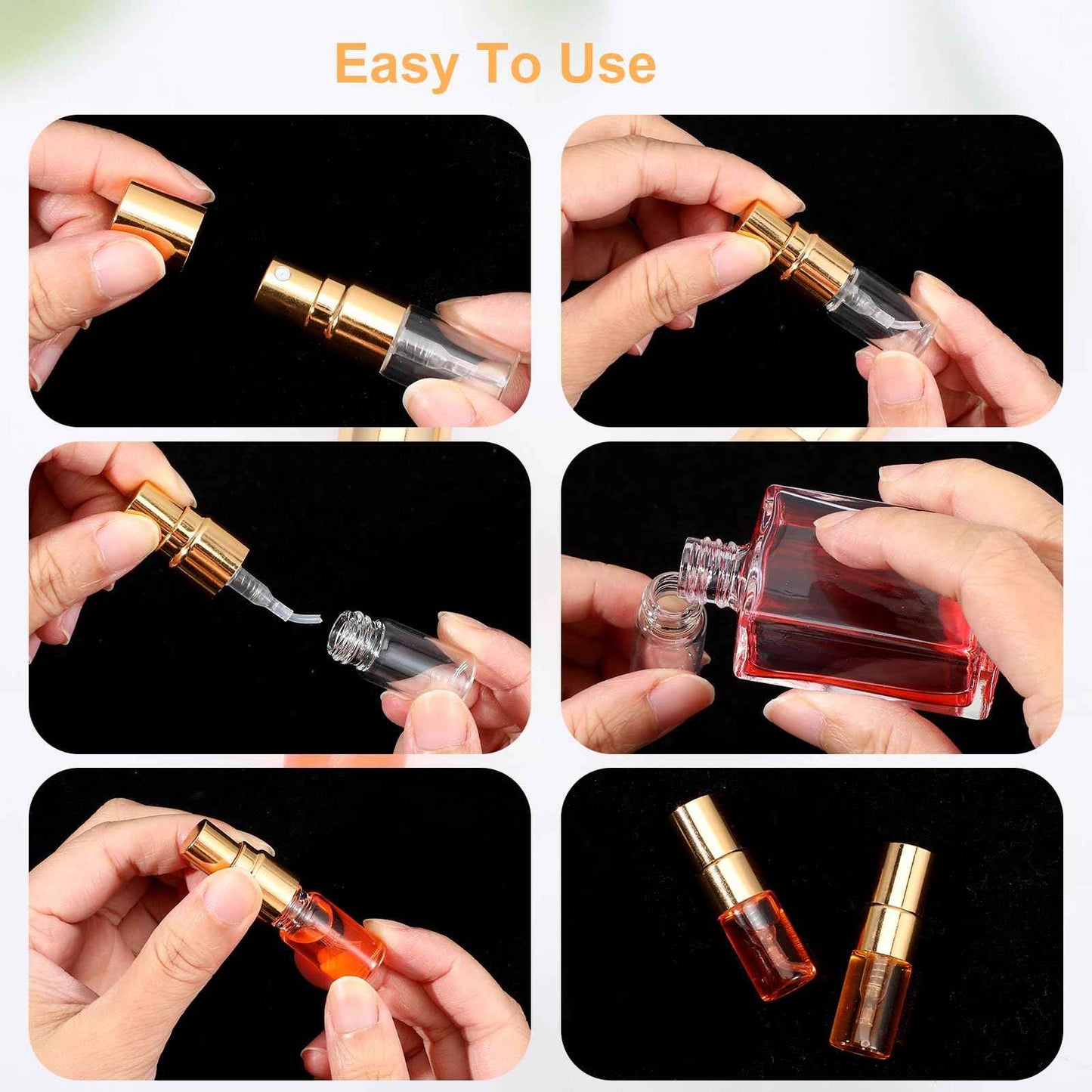 Easy To Use