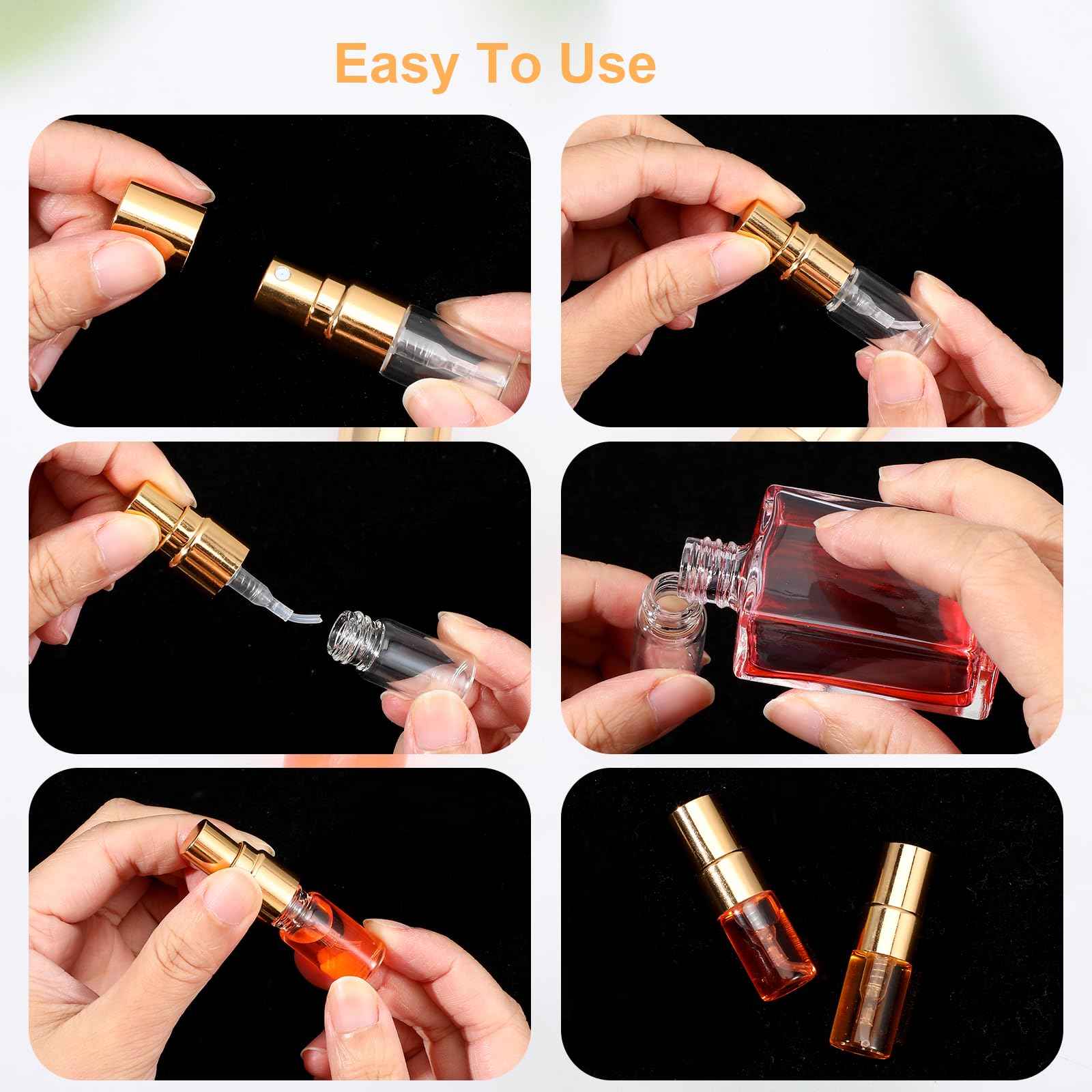 Easy To Use