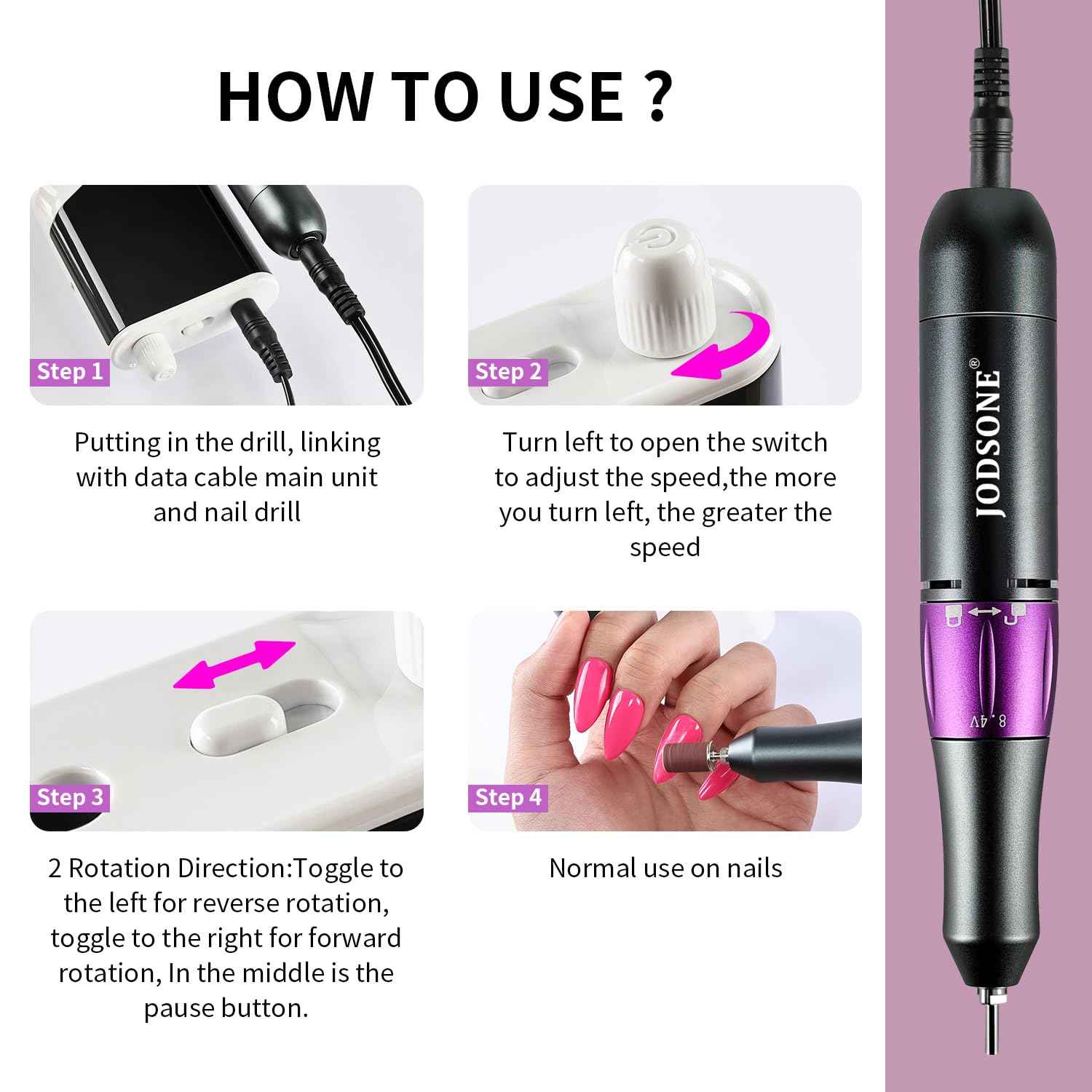 HOW TO USE ?

Step 1

Putting in the drill, linking with data cable main unit and nail drill

Step 2

Turn left to open the switch to adjust the speed,the more you turn left, the greater the speed

Step 3

2 Rotation Direction:Toggle to the left for reverse rotation, toggle to the right for forward rotation, In the middle is the pause button.

Step 4

Normal use on nails

JODSONE®

8.4V