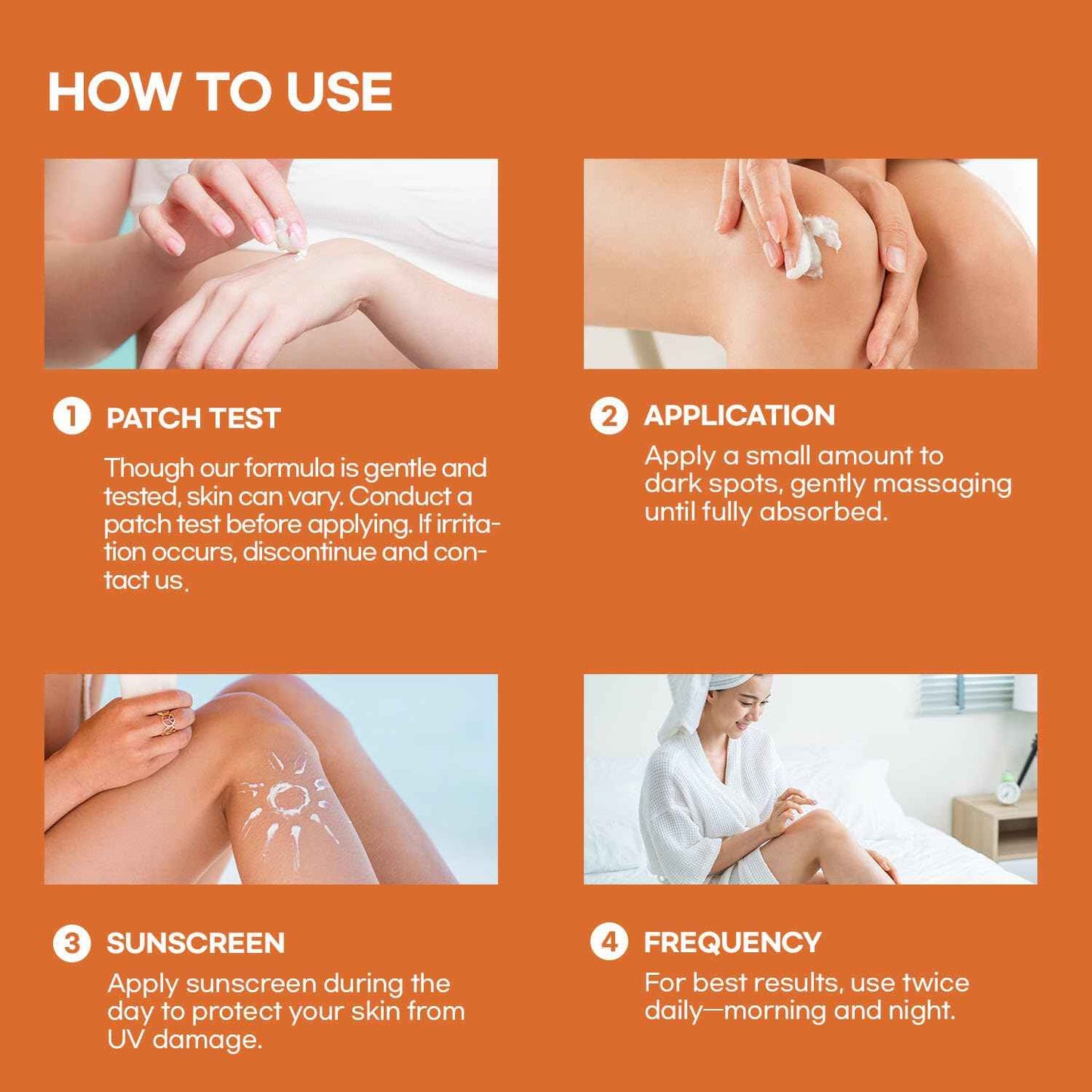 HOW TO USE

1 PATCH TEST

Though our formula is gentle and tested, skin can vary. Conduct a patch test before applying. If irritation occurs, discontinue and contact us.

2 APPLICATION

Apply a small amount to dark spots, gently massaging until fully absorbed.

3 SUNSCREEN

Apply sunscreen during the day to protect your skin from UV damage.

4 FREQUENCY

For best results, use twice daily—morning and night.