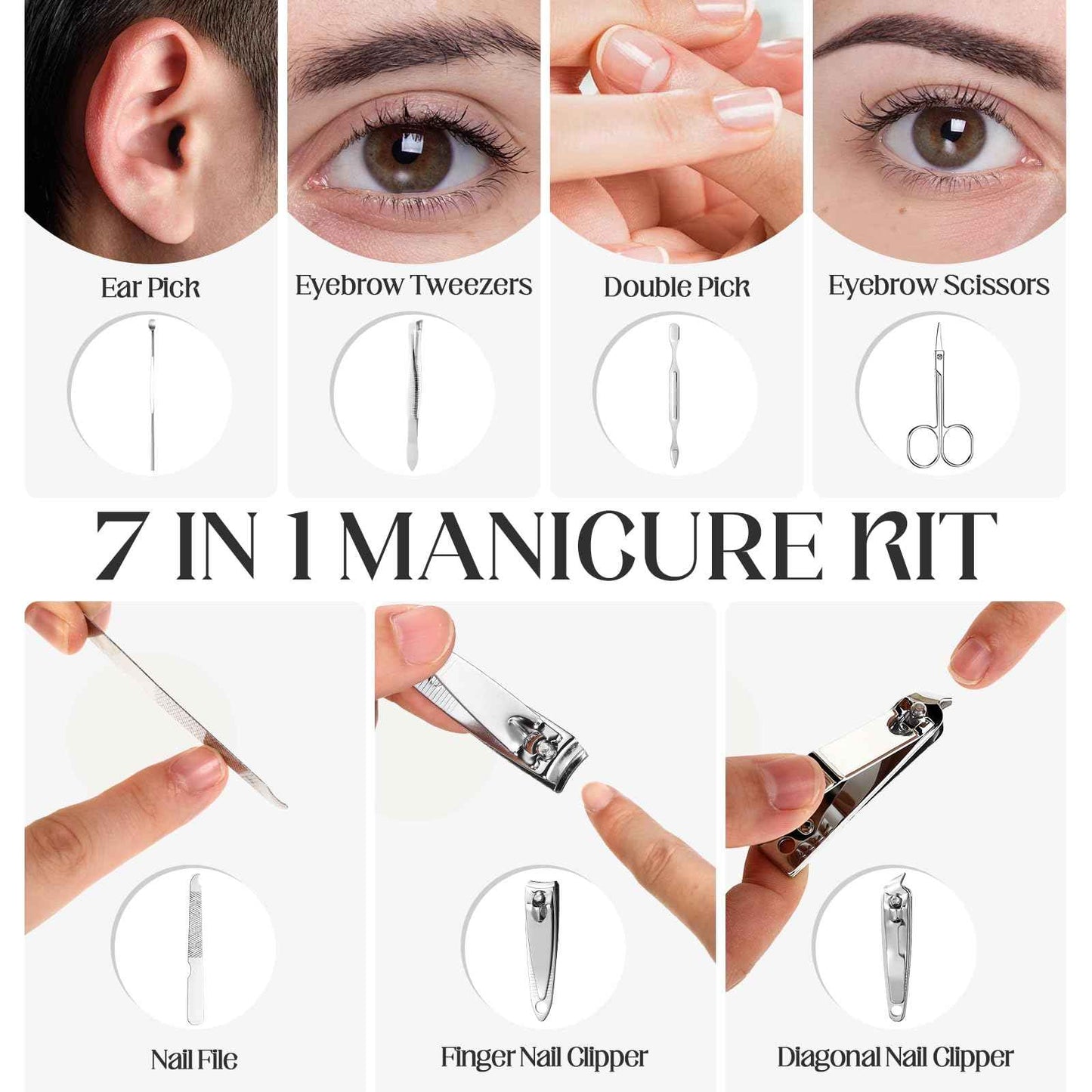 Ear Pick

Eyebrow Tweezers

Double Pick

Eyebrow Scissors

7 IN 1 MANICURE KIT

Nail File

Finger Nail Clipper

Diagonal Nail Clipper