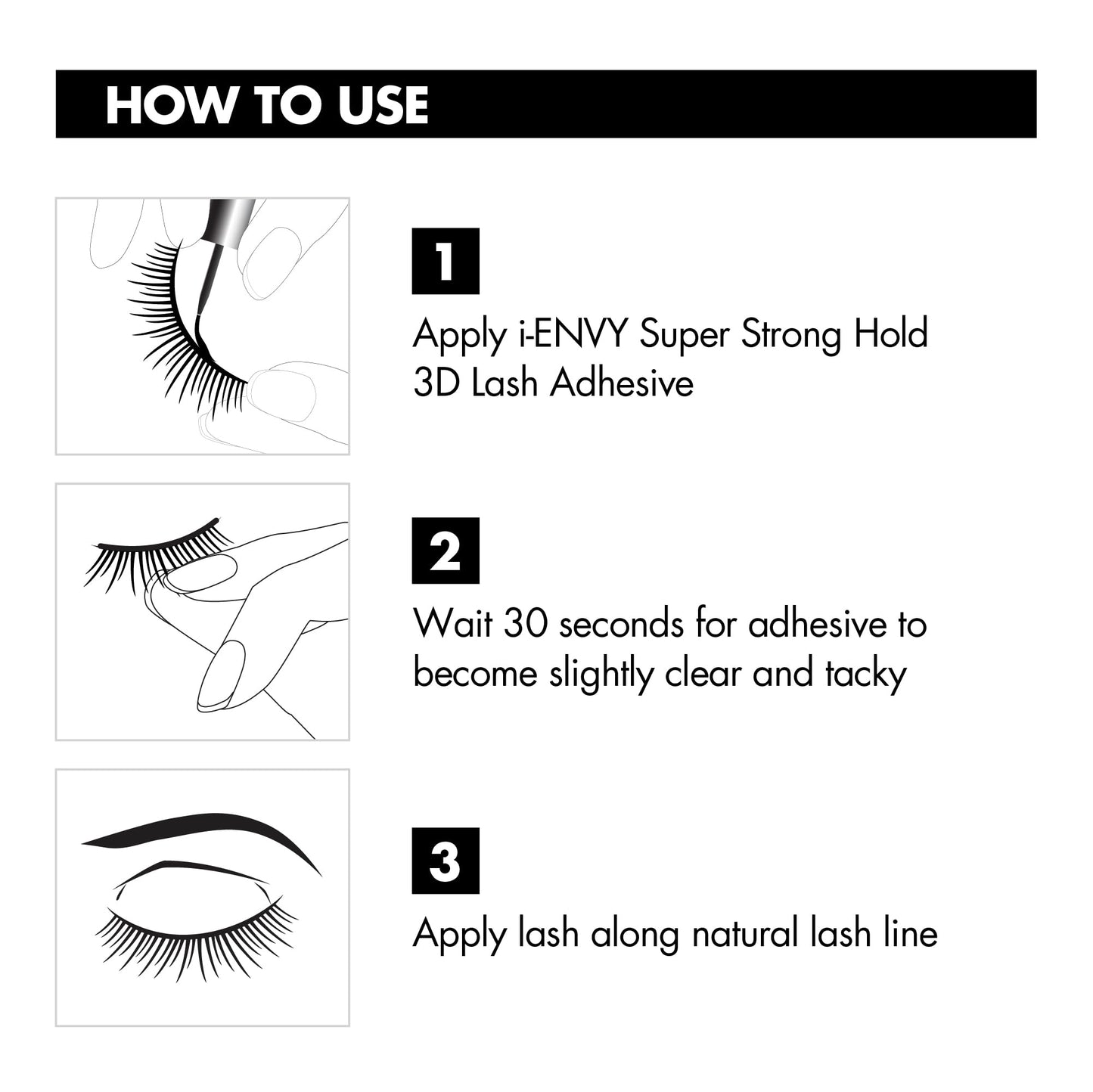 HOW TO USE

1

Apply i-ENVY Super Strong Hold 3D Lash Adhesive

2

Wait 30 seconds for adhesive to become slightly clear and tacky

3

Apply lash along natural lash line