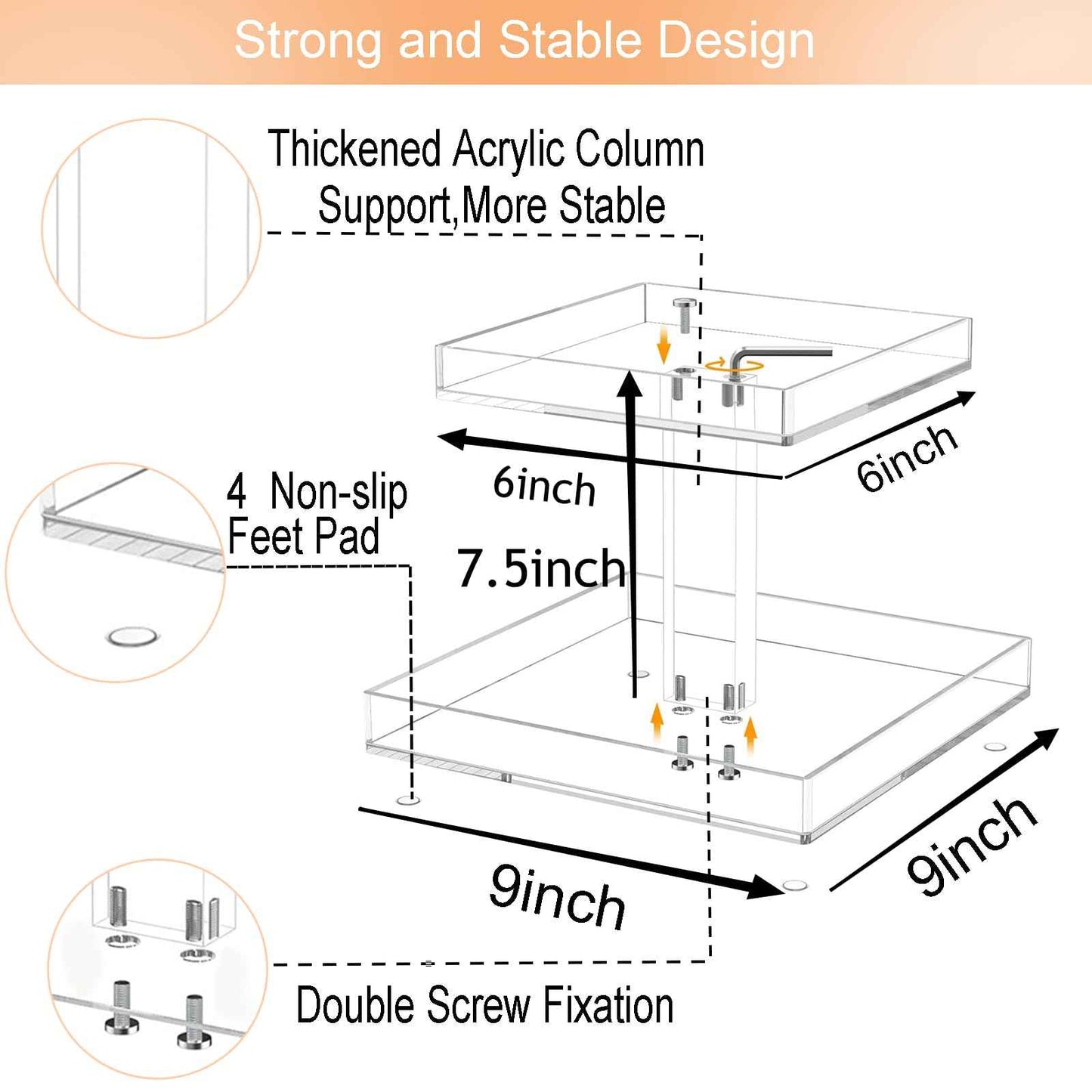 Strong and Stable Design

Thickened Acrylic Column Support,More Stable

6inch

6inch

4 Non-slip Feet Pad

7.5inch

9inch

9inch

Double Screw Fixation