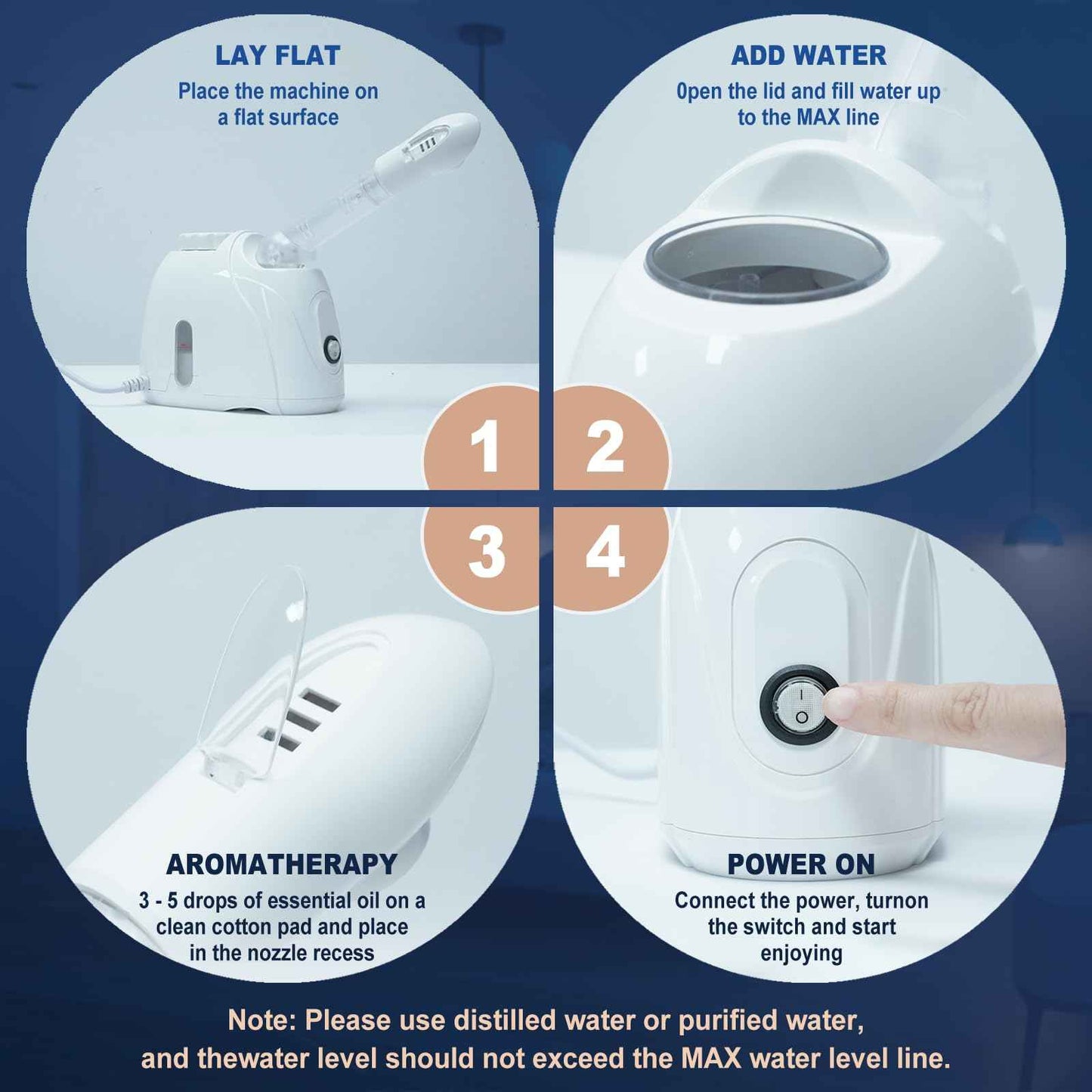 LAY FLAT
Place the machine on a flat surface

ADD WATER
0pen the lid and fill water up to the MAX line

1

2

3

4

AROMATHERAPY
3 - 5 drops of essential oil on a clean cotton pad and place in the nozzle recess

POWER ON
Connect the power, turnon the switch and start enjoying

Note: Please use distilled water or purified water, and thewater level should not exceed the MAX water level line.