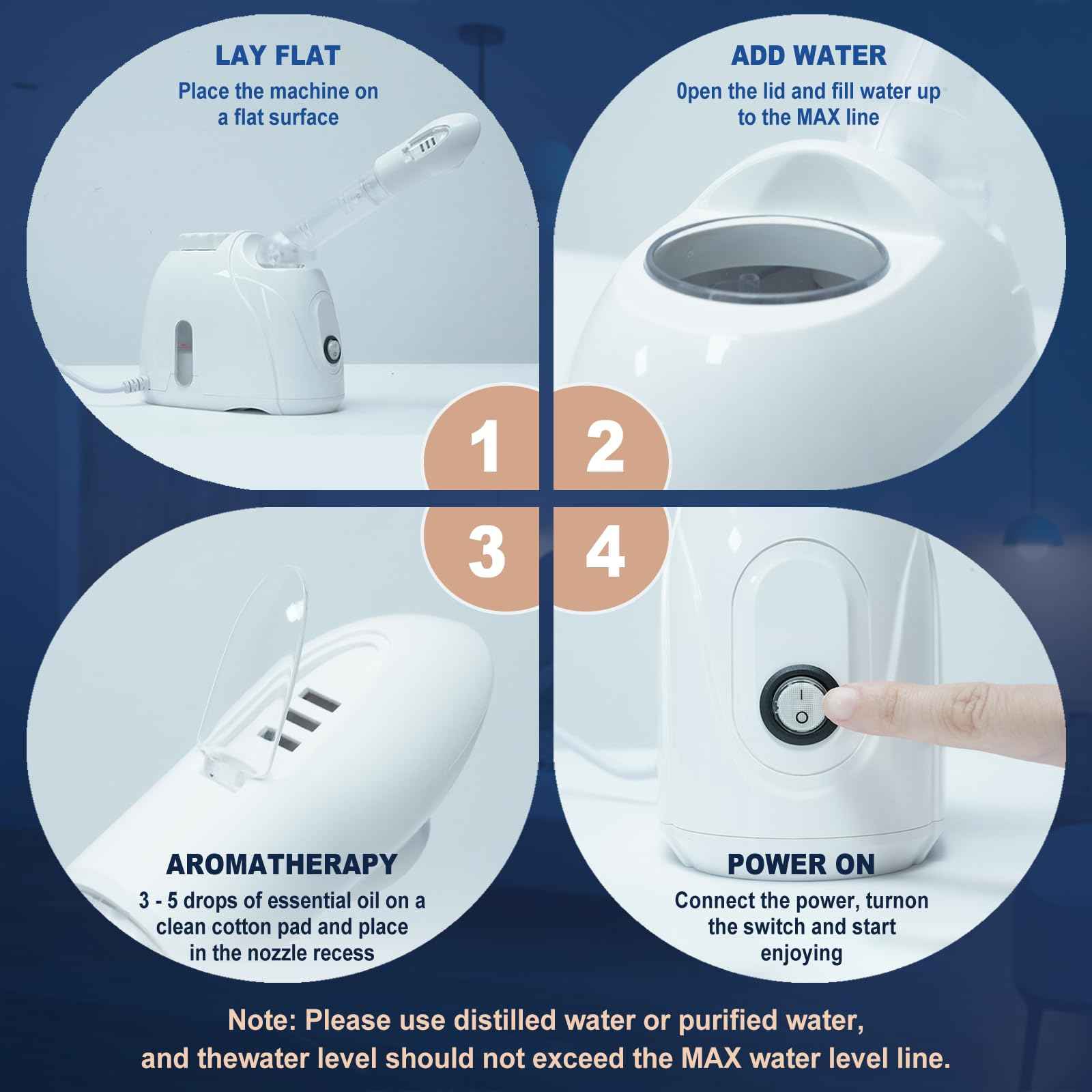 LAY FLAT
Place the machine on a flat surface

ADD WATER
0pen the lid and fill water up to the MAX line

1

2

3

4

AROMATHERAPY
3 - 5 drops of essential oil on a clean cotton pad and place in the nozzle recess

POWER ON
Connect the power, turnon the switch and start enjoying

Note: Please use distilled water or purified water, and thewater level should not exceed the MAX water level line.