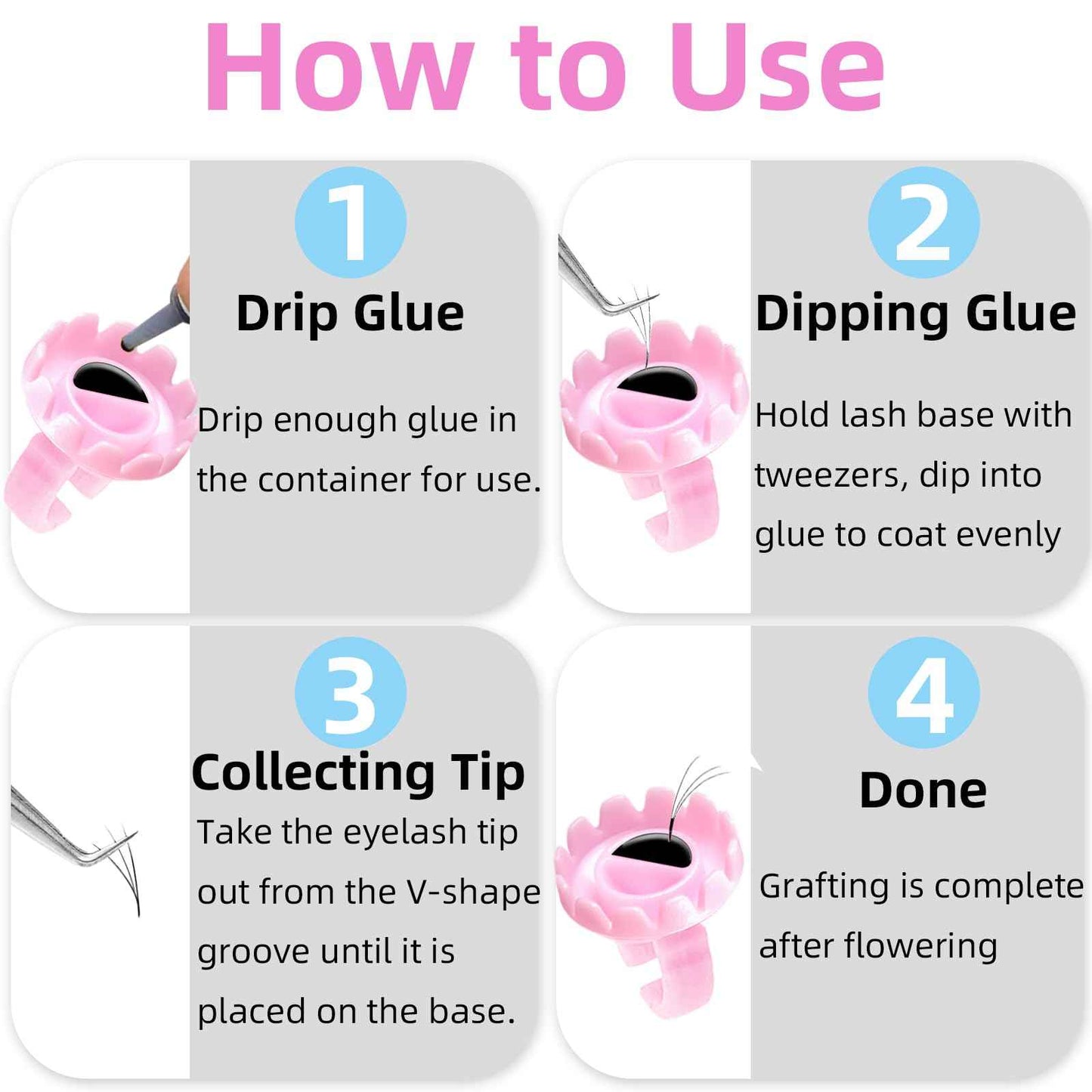 How to Use

1

Drip Glue

Drip enough glue in the container for use.

2

Dipping Glue

Hold lash base with tweezers, dip into glue to coat evenly

3

Collecting Tip

Take the eyelash tip out from the V-shape groove until it is placed on the base.

4

Done

Grafting is complete after flowering