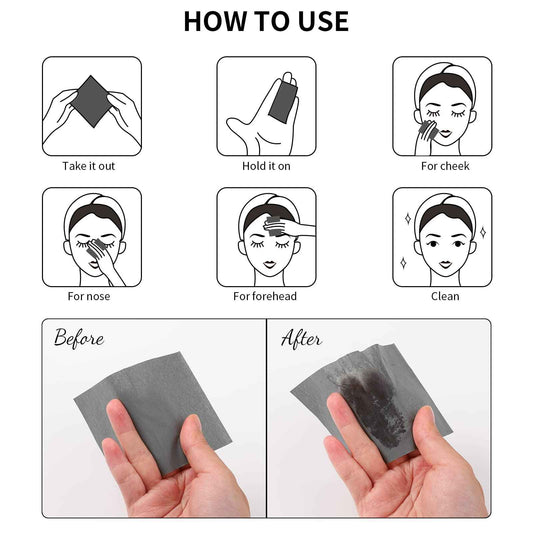 HOW TO USE

Take it out

Hold it on

For cheek

For nose

For forehead

Clean

Before

After