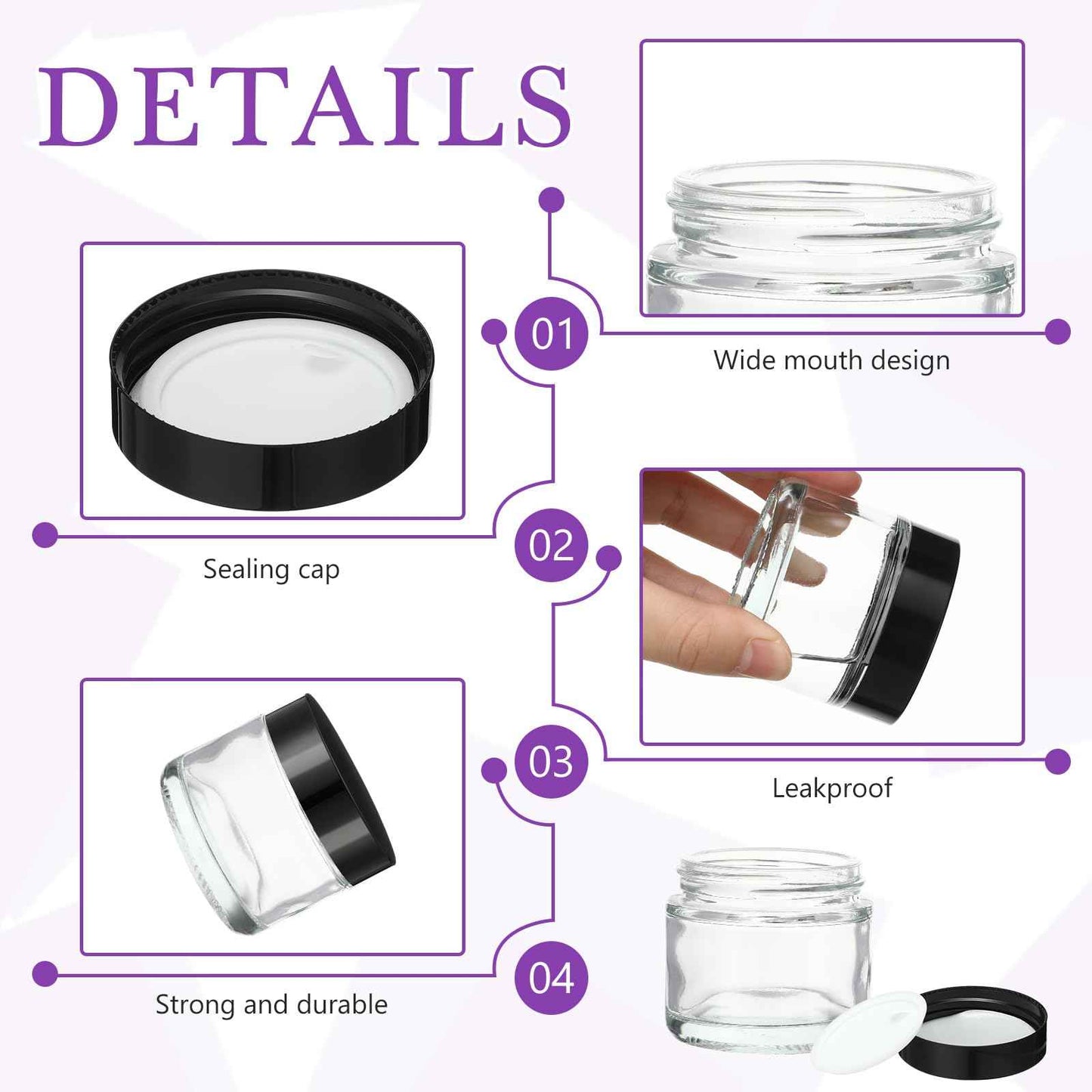 DETAILS

01

Wide mouth design

02

Sealing cap

03

Leakproof

04

Strong and durable