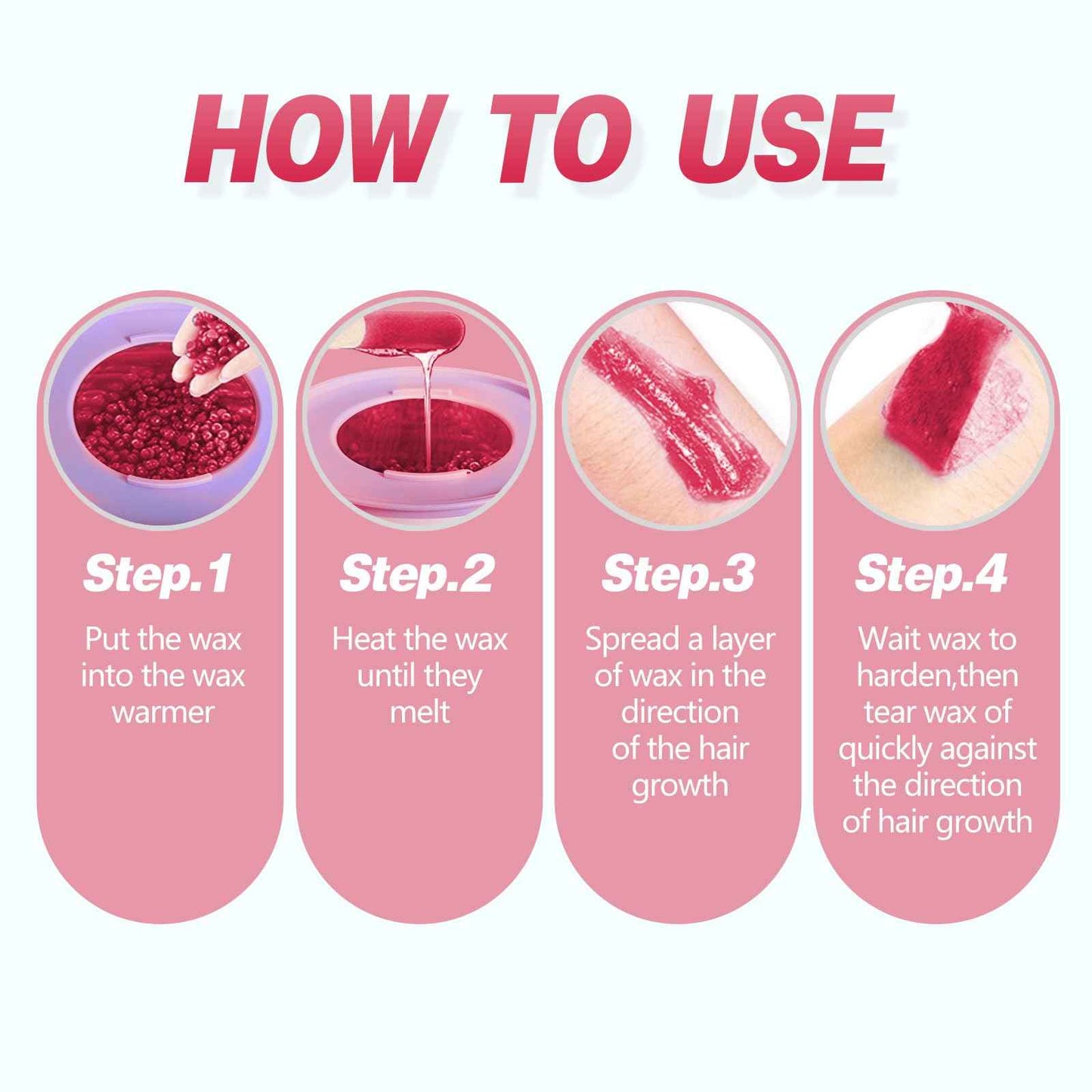 HOW TO USE

Step.1

Put the wax into the wax warmer

Step.2

Heat the wax until they melt

Step.3

Spread a layer of wax in the direction of the hair growth

Step.4

Wait wax to harden,then tear wax of quickly against the direction of hair growth