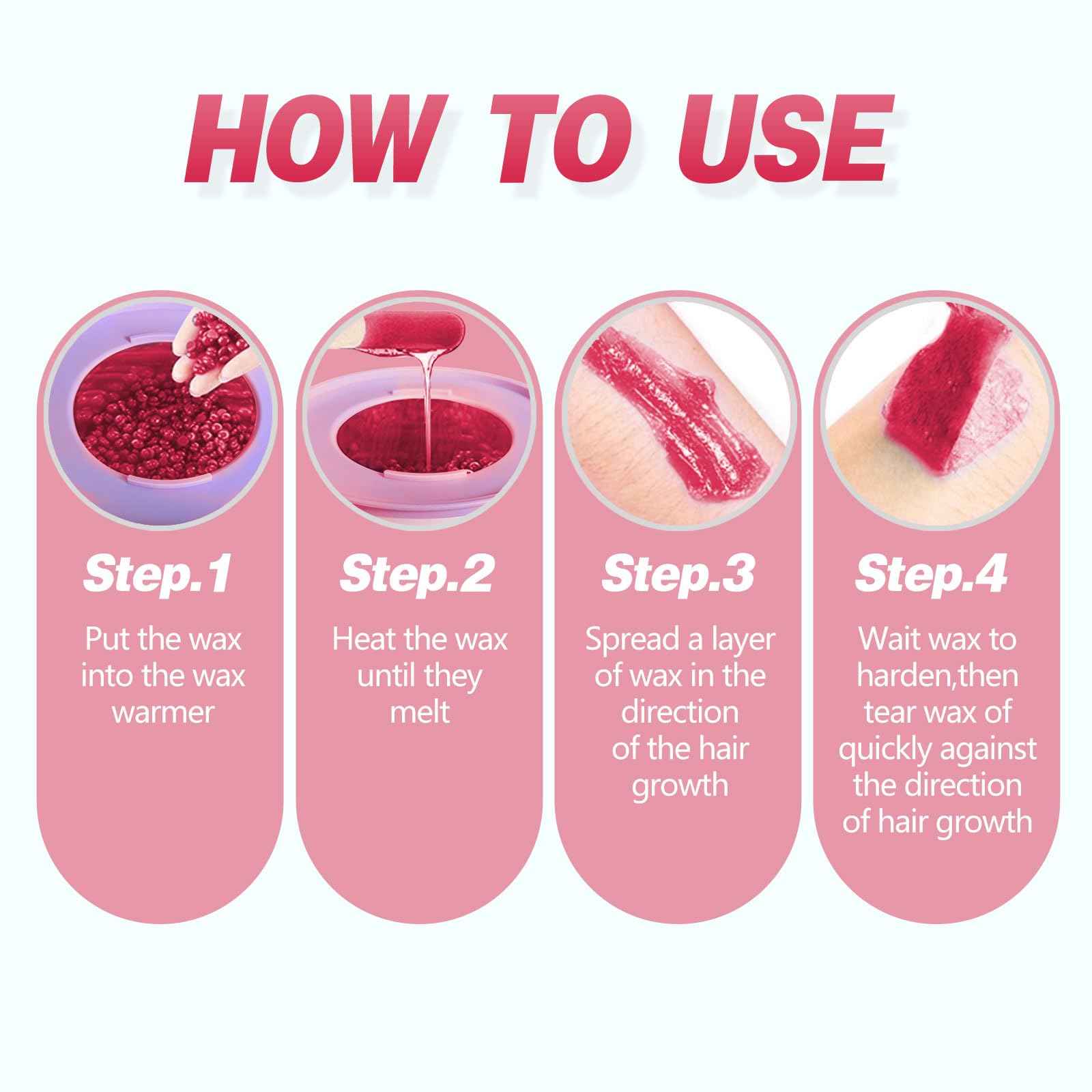 HOW TO USE

Step.1

Put the wax into the wax warmer

Step.2

Heat the wax until they melt

Step.3

Spread a layer of wax in the direction of the hair growth

Step.4

Wait wax to harden,then tear wax of quickly against the direction of hair growth