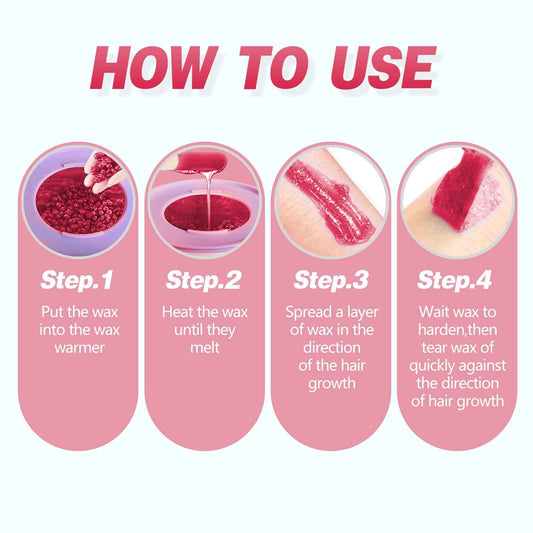 HOW TO USE

Step.1
Put the wax into the wax warmer

Step.2
Heat the wax until they melt

Step.3
Spread a layer of wax in the direction of the hair growth

Step.4
Wait wax to harden,then tear wax of quickly against the direction of hair growth