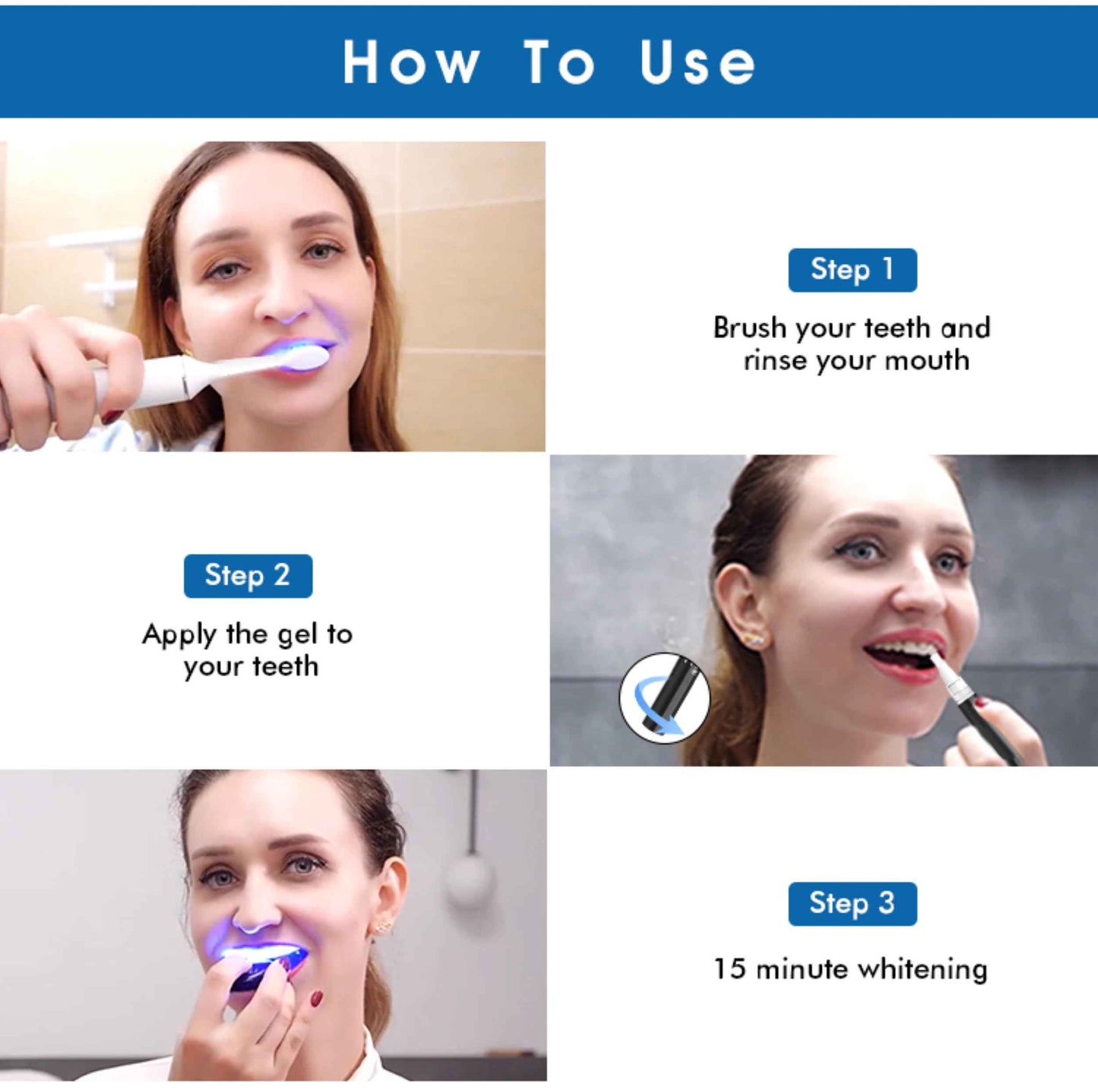 How To Use

Step 1

Brush your teeth and rinse your mouth

Step 2

Apply the gel to your teeth

Step 3

15 minute whitening