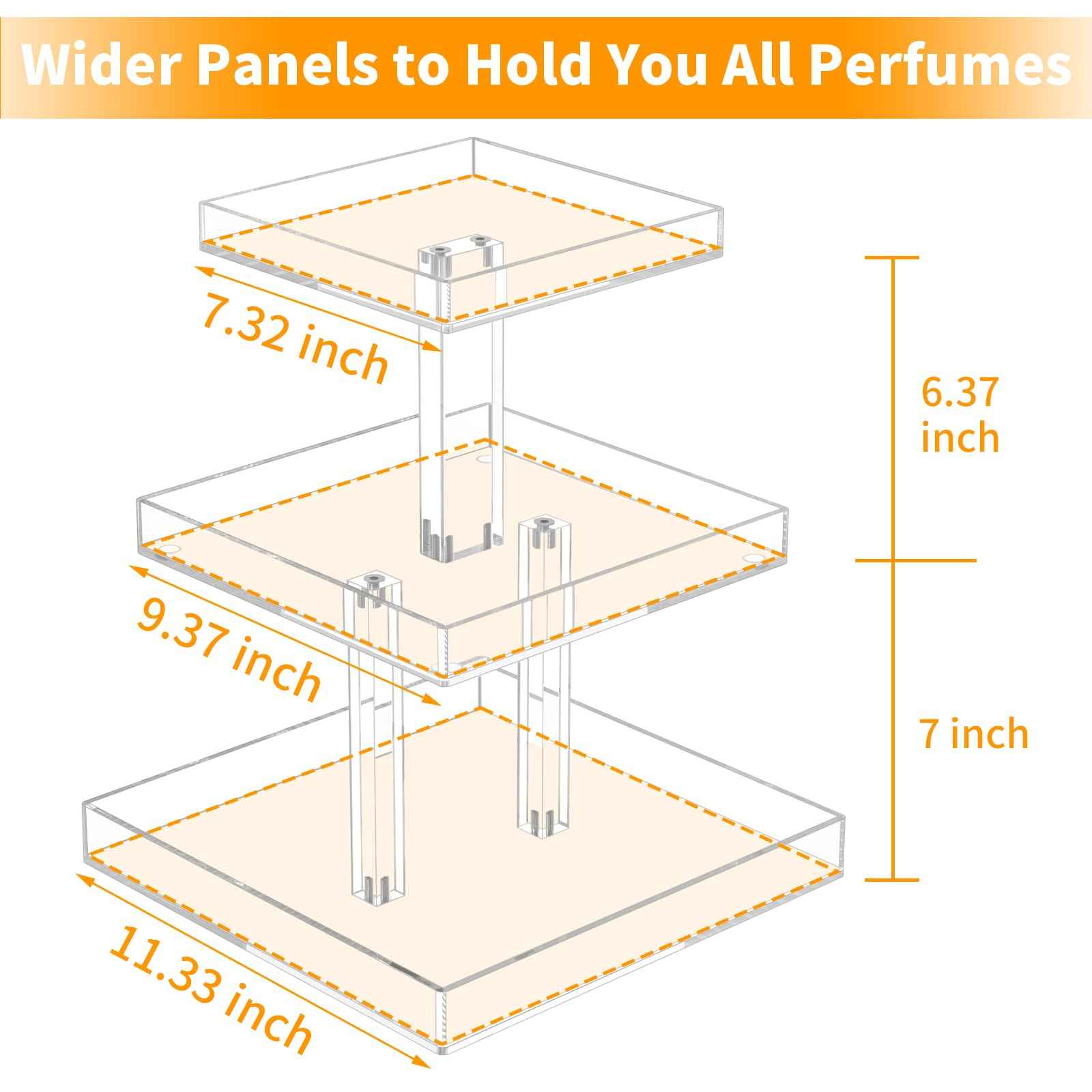 Wider Panels to Hold You All Perfumes

7.32 inch

6.37 inch

9.37 inch

7 inch

11.33 inch