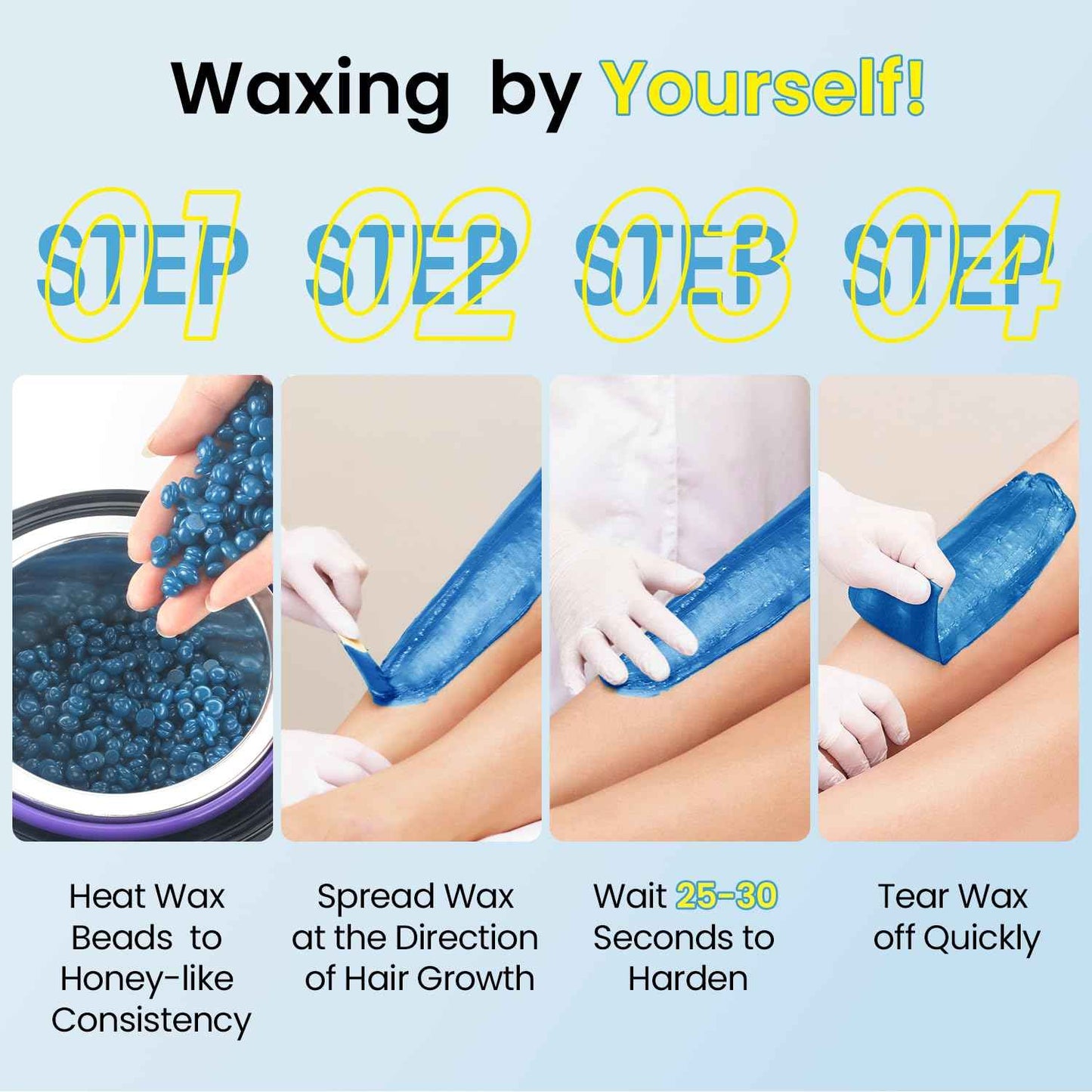 Waxing by Yourself!

STEP 01

STEP 02

STEP 03

STEP 04

Heat Wax Beads to Honey-like Consistency

Spread Wax at the Direction of Hair Growth

Wait 25-30 Seconds to Harden

Tear Wax off Quickly