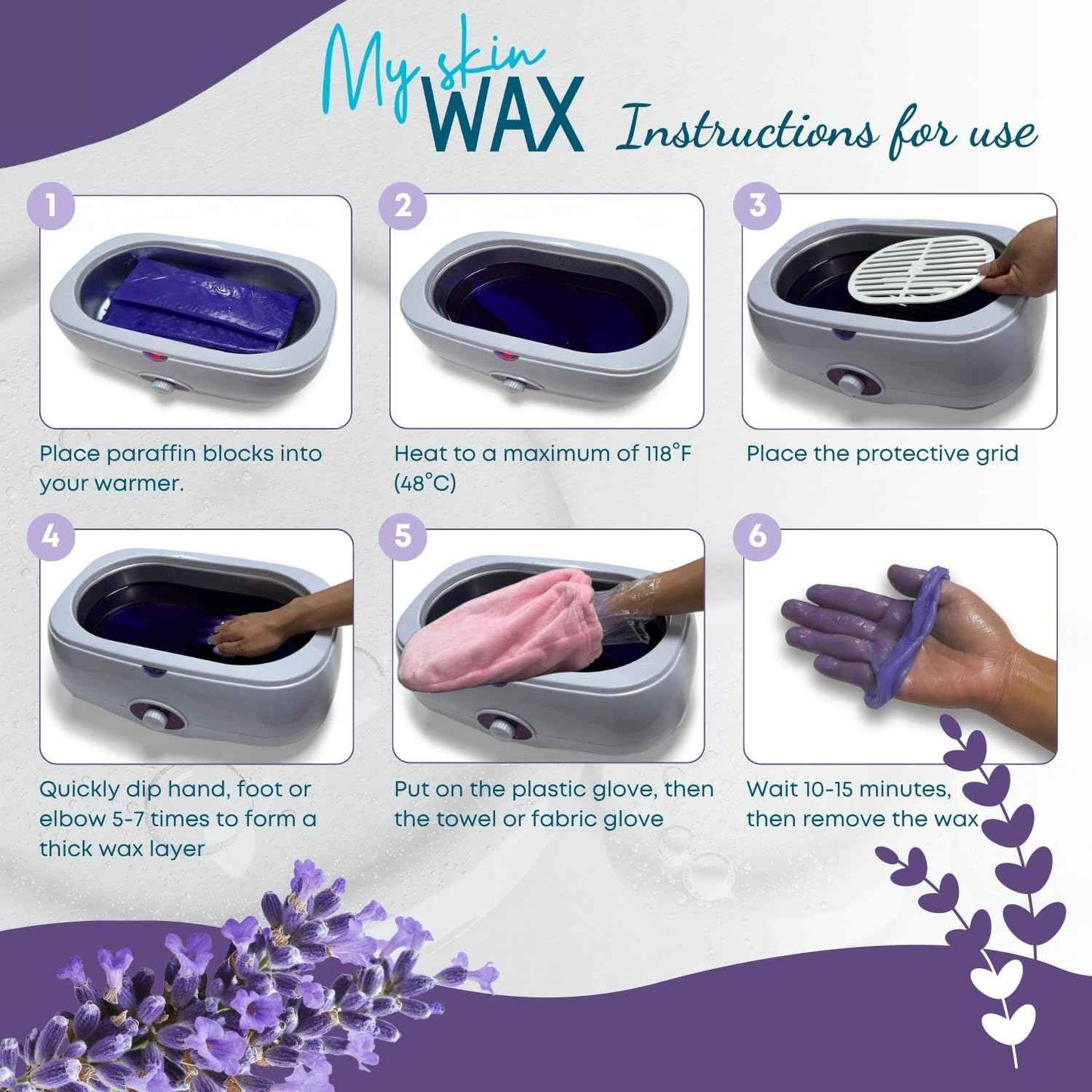 My skin WAX Instructions for use

1
Place paraffin blocks into your warmer.

2
Heat to a maximum of 118°F (48°C)

3
Place the protective grid

4
Quickly dip hand, foot or elbow 5-7 times to form a thick wax layer

5
Put on the plastic glove, then the towel or fabric glove

6
Wait 10-15 minutes, then remove the wax