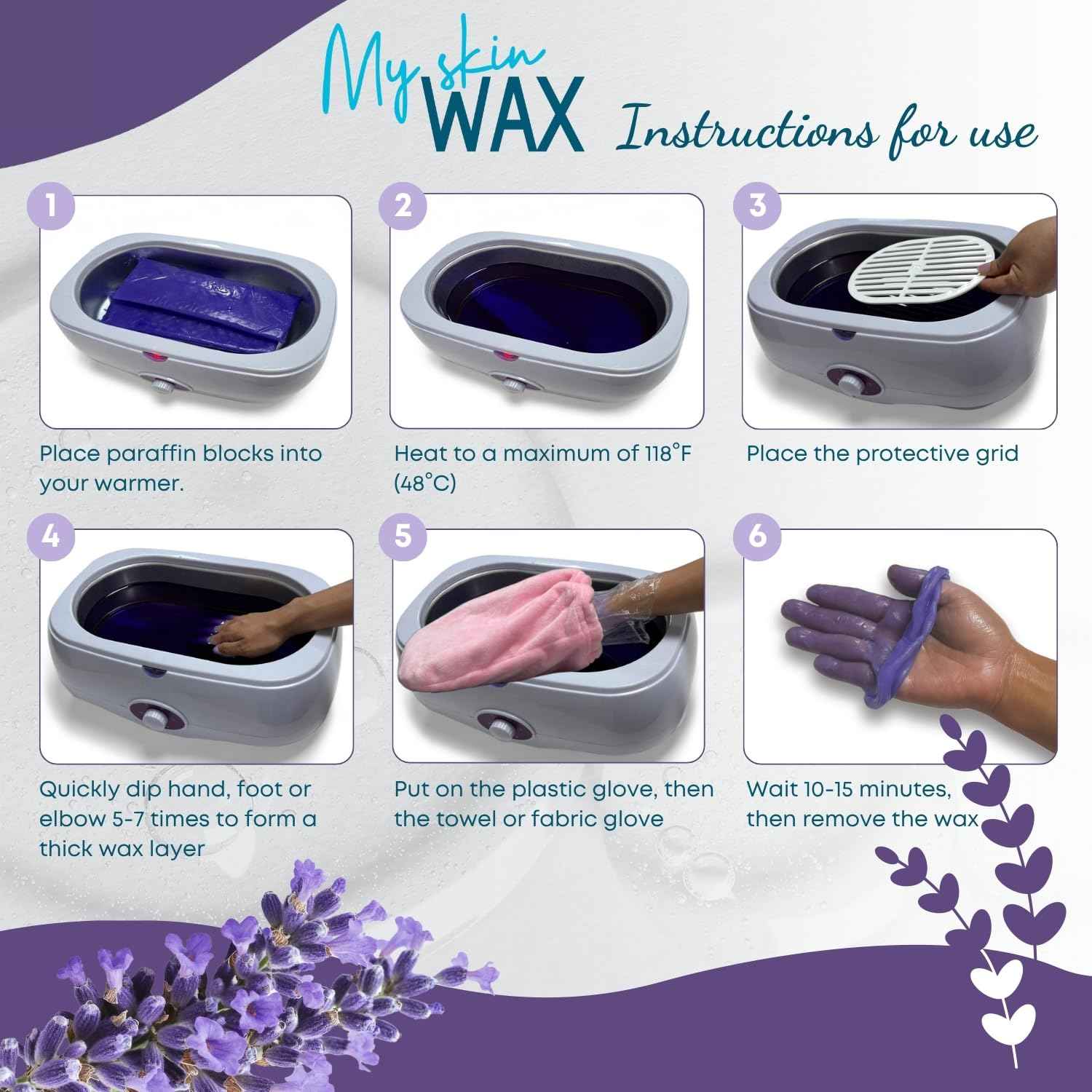 My skin WAX Instructions for use

1
Place paraffin blocks into your warmer.

2
Heat to a maximum of 118°F (48°C)

3
Place the protective grid

4
Quickly dip hand, foot or elbow 5-7 times to form a thick wax layer

5
Put on the plastic glove, then the towel or fabric glove

6
Wait 10-15 minutes, then remove the wax