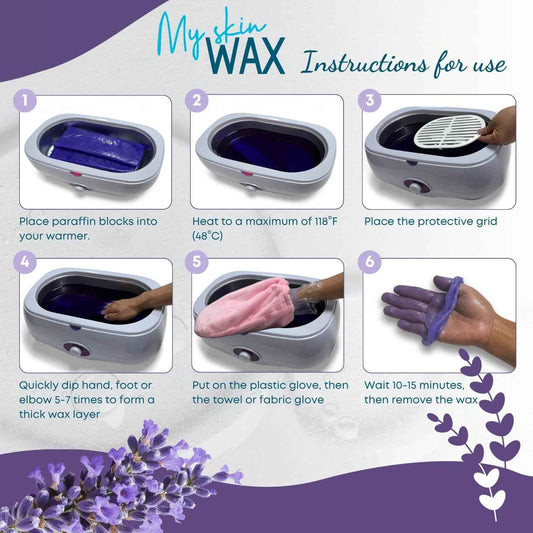 My skin WAX

Instructions for use

1

Place paraffin blocks into your warmer.

2

Heat to a maximum of 118°F (48°C)

3

Place the protective grid

4

Quickly dip hand, foot or elbow 5-7 times to form a thick wax layer

5

Put on the plastic glove, then the towel or fabric glove

6

Wait 10-15 minutes, then remove the wax