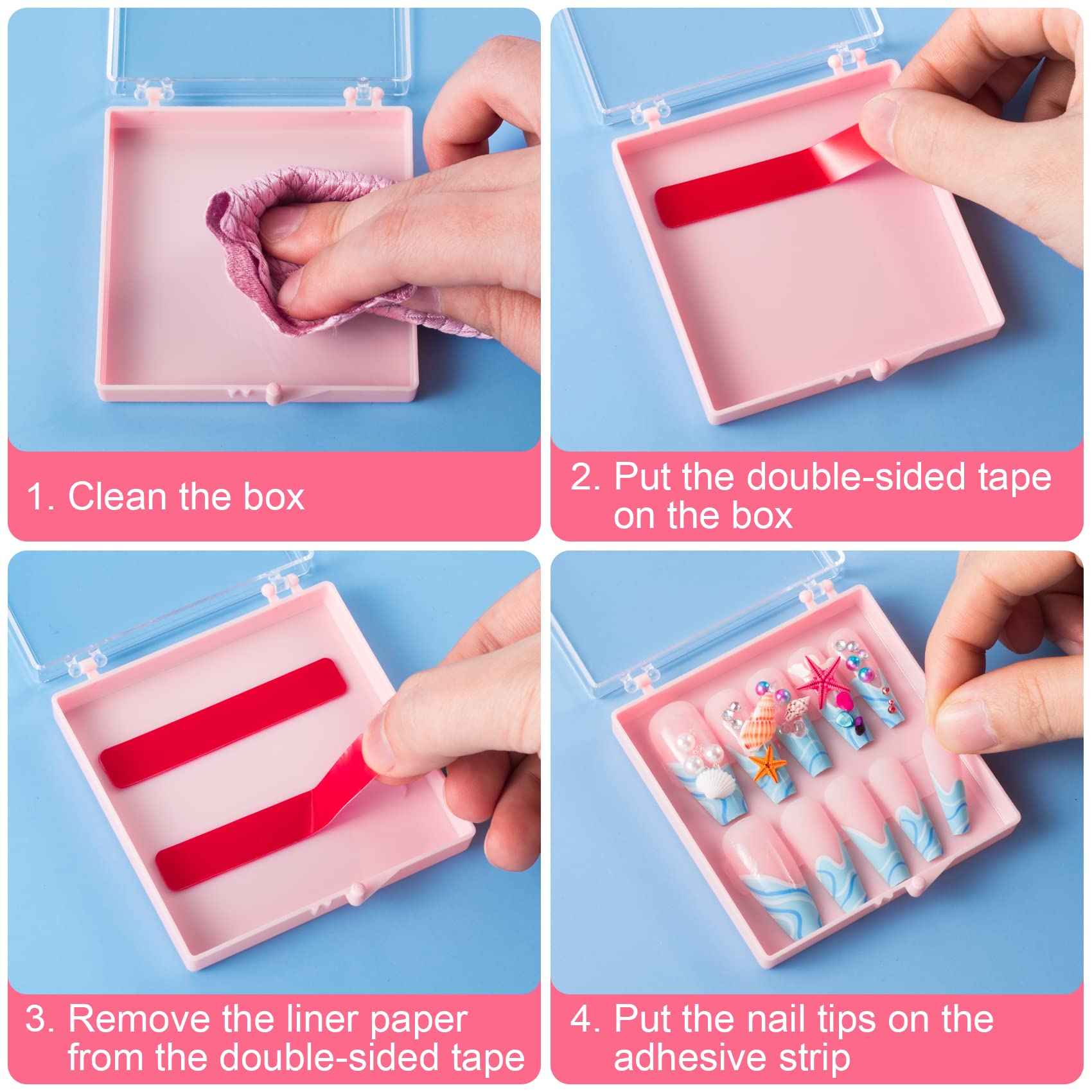 1. Clean the box

2. Put the double-sided tape on the box

3. Remove the liner paper from the double-sided tape

4. Put the nail tips on the adhesive strip