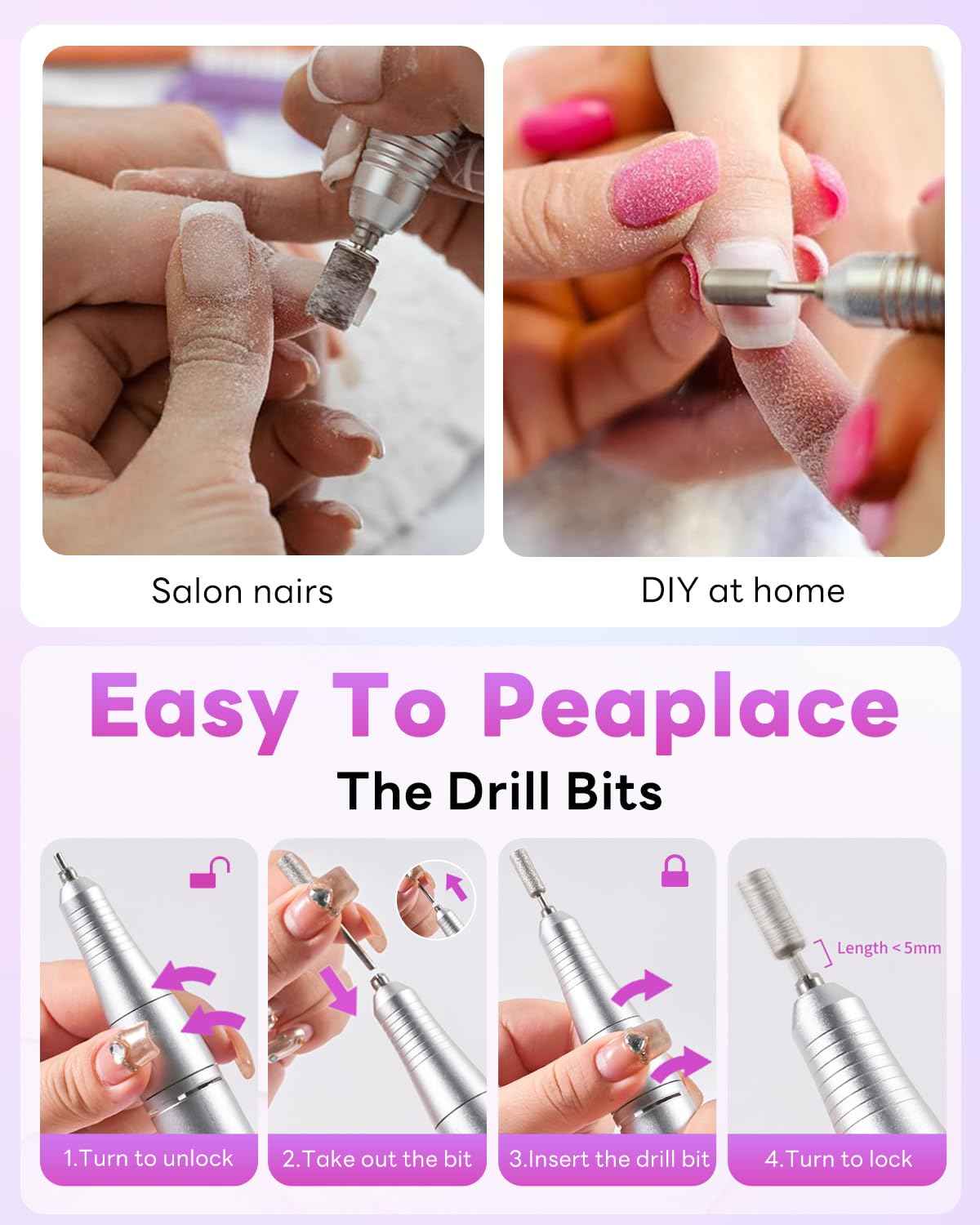 Salon nairs

DIY at home

Easy To Peaplace

The Drill Bits

Length < 5mm

1.Turn to unlock

2.Take out the bit

3.Insert the drill bit

4.Turn to lock