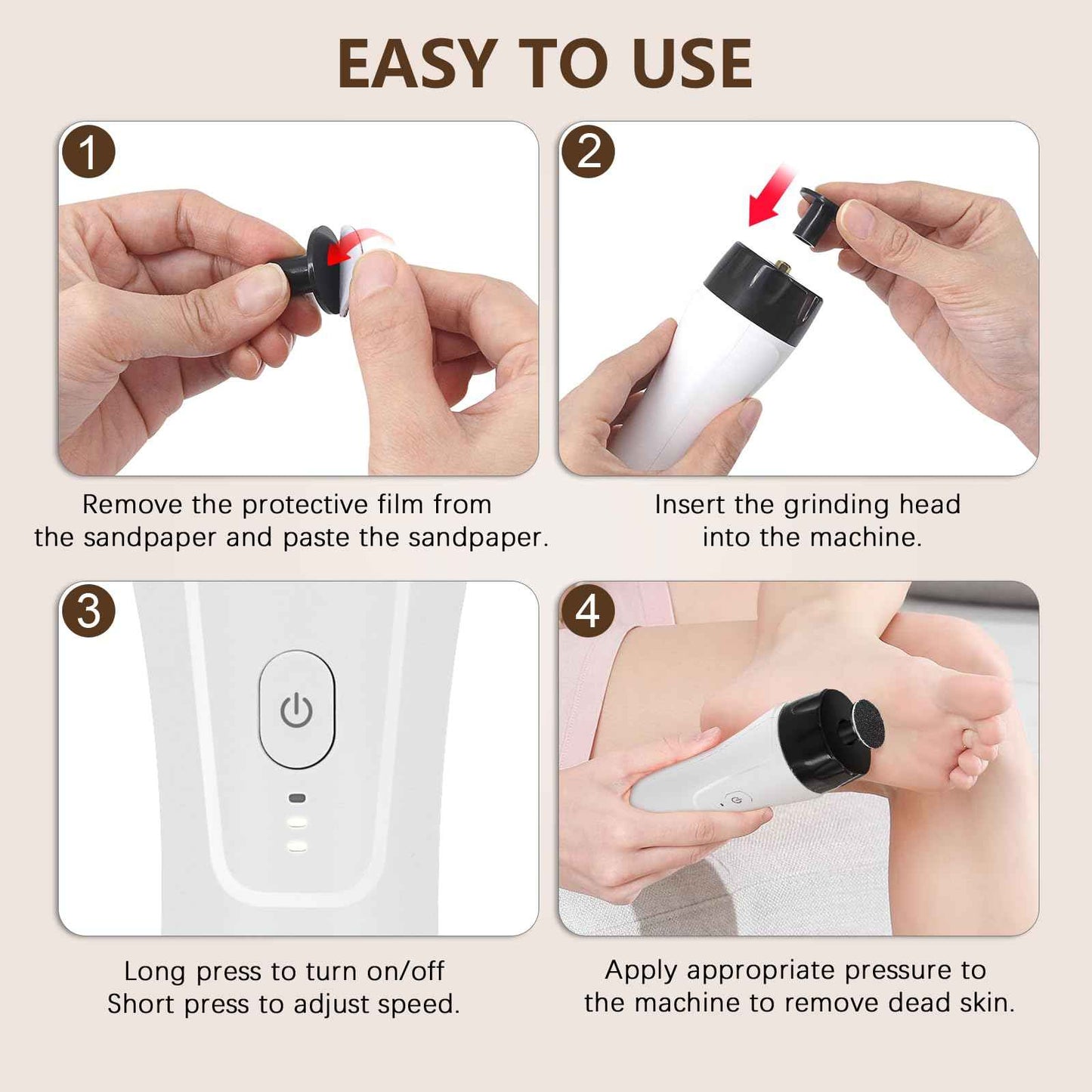 EASY TO USE

1

Remove the protective film from the sandpaper and paste the sandpaper.

2

Insert the grinding head into the machine.

3

Long press to turn on/off
Short press to adjust speed.

4

Apply appropriate pressure to the machine to remove dead skin.