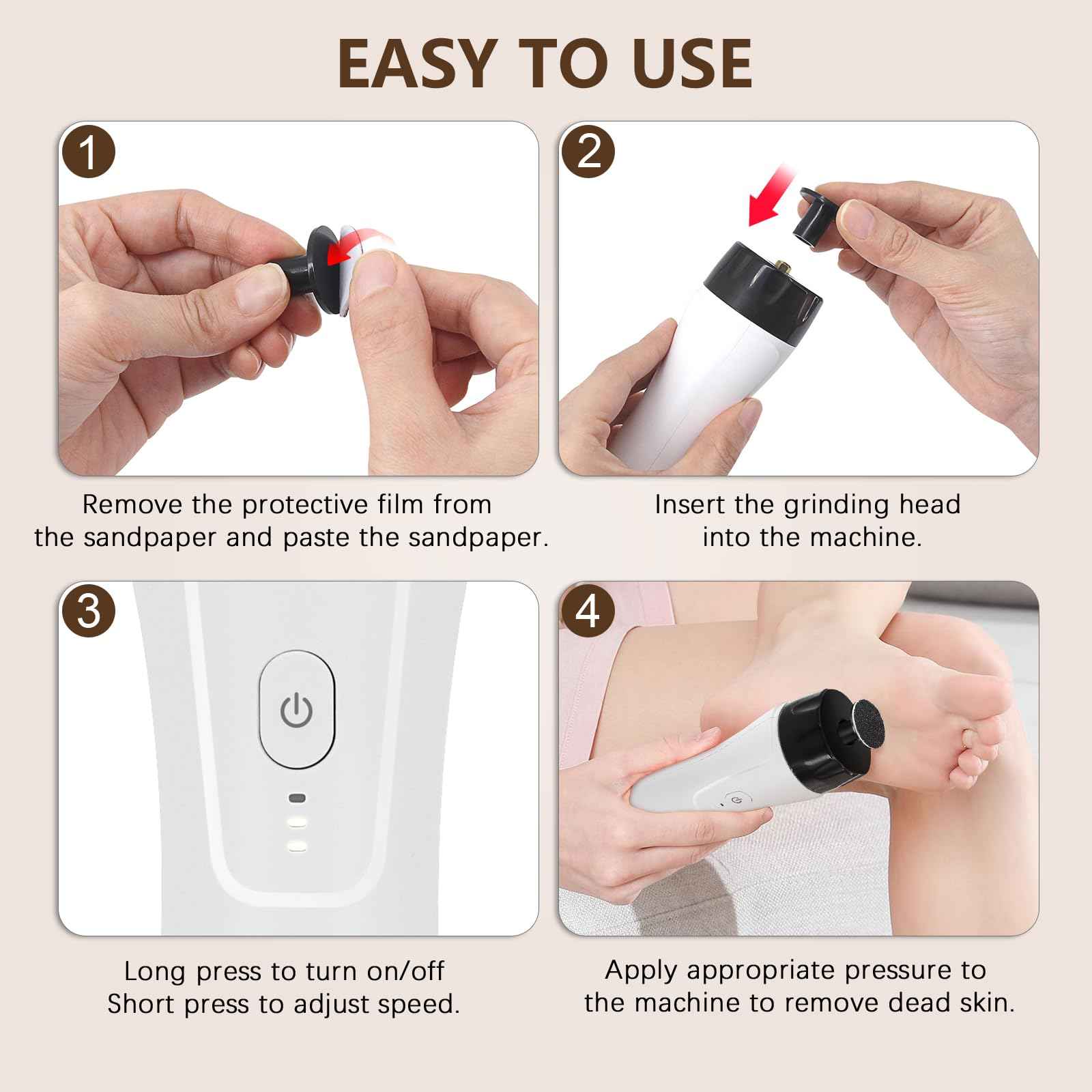 EASY TO USE

1

Remove the protective film from the sandpaper and paste the sandpaper.

2

Insert the grinding head into the machine.

3

Long press to turn on/off
Short press to adjust speed.

4

Apply appropriate pressure to the machine to remove dead skin.