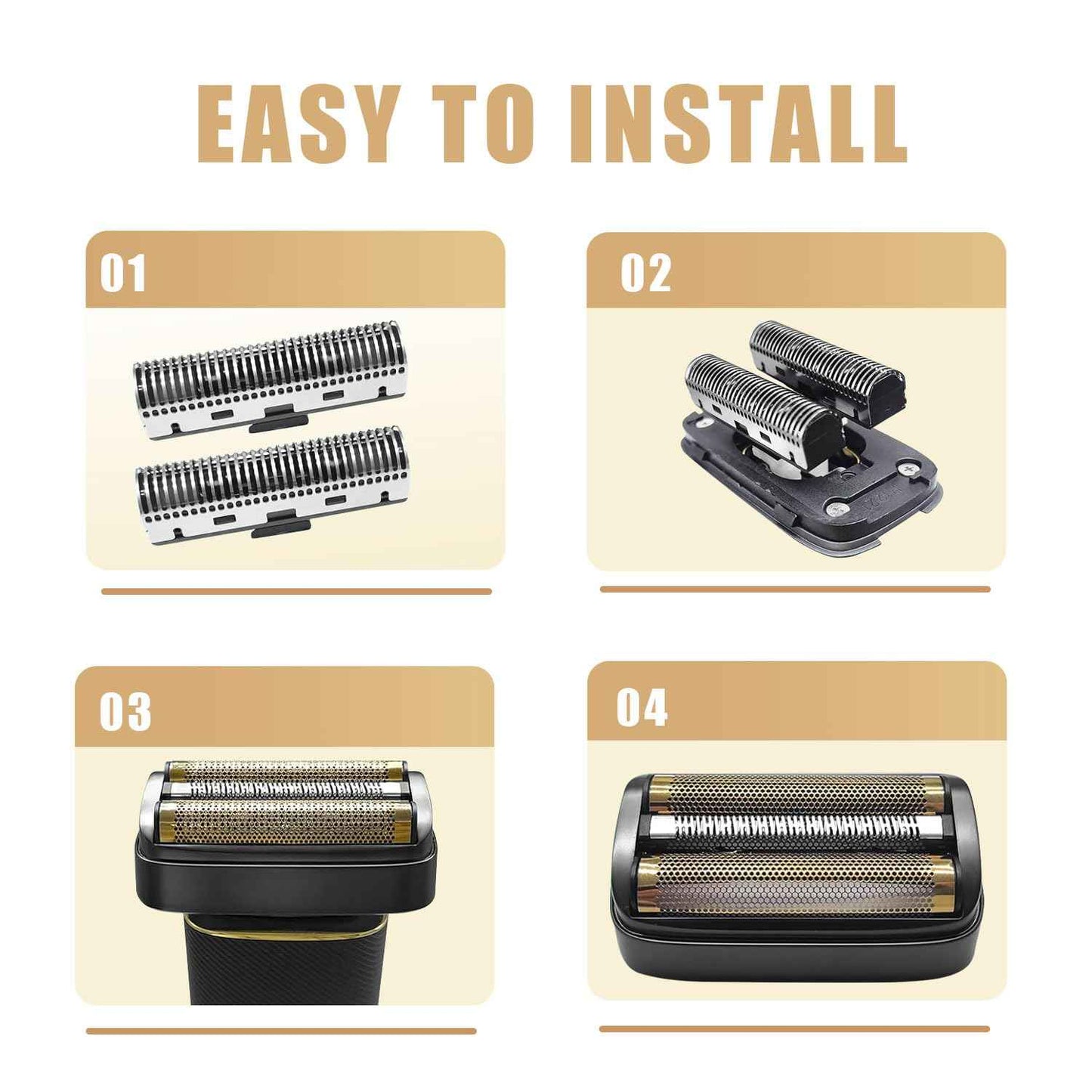 EASY TO INSTALL

01

02

03

04