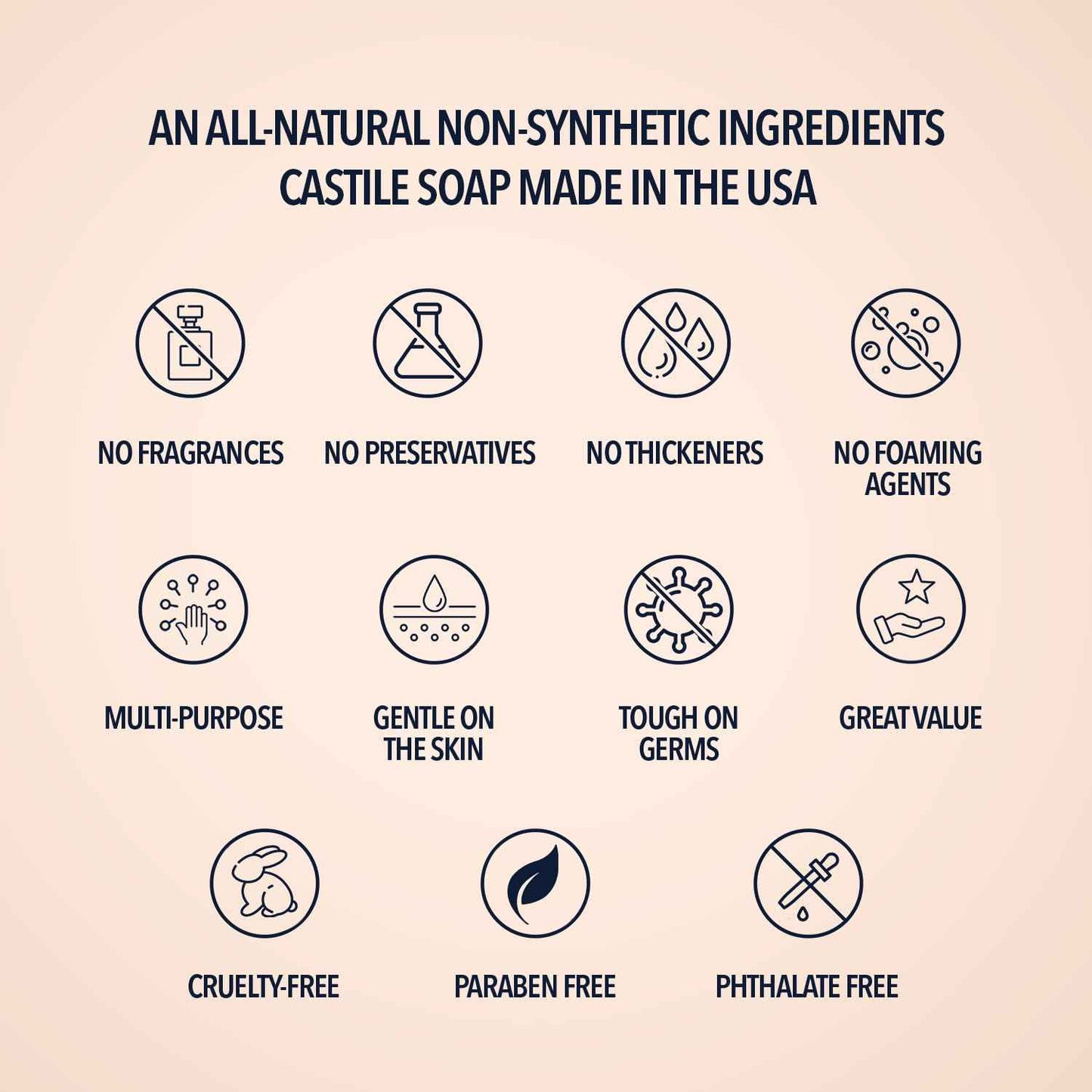 AN ALL-NATURAL NON-SYNTHETIC INGREDIENTS CASTILE SOAP MADE IN THE USA

NO FRAGRANCES

NO PRESERVATIVES

NO THICKENERS

NO FOAMING AGENTS

MULTI-PURPOSE

GENTLE ON THE SKIN

TOUGH ON GERMS

GREAT VALUE

CRUELTY-FREE

PARABEN FREE

PHTHALATE FREE