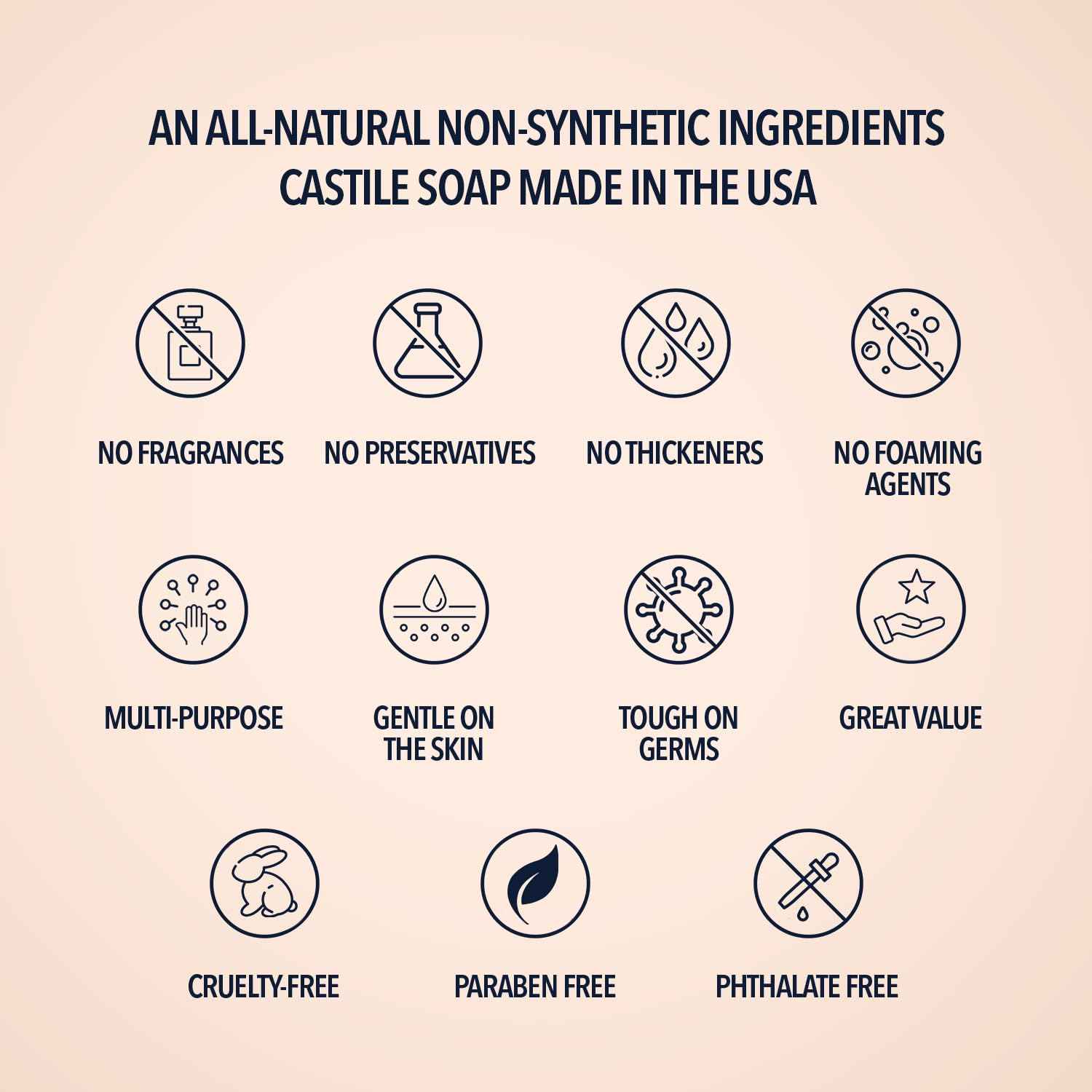 AN ALL-NATURAL NON-SYNTHETIC INGREDIENTS CASTILE SOAP MADE IN THE USA

NO FRAGRANCES

NO PRESERVATIVES

NO THICKENERS

NO FOAMING AGENTS

MULTI-PURPOSE

GENTLE ON THE SKIN

TOUGH ON GERMS

GREAT VALUE

CRUELTY-FREE

PARABEN FREE

PHTHALATE FREE