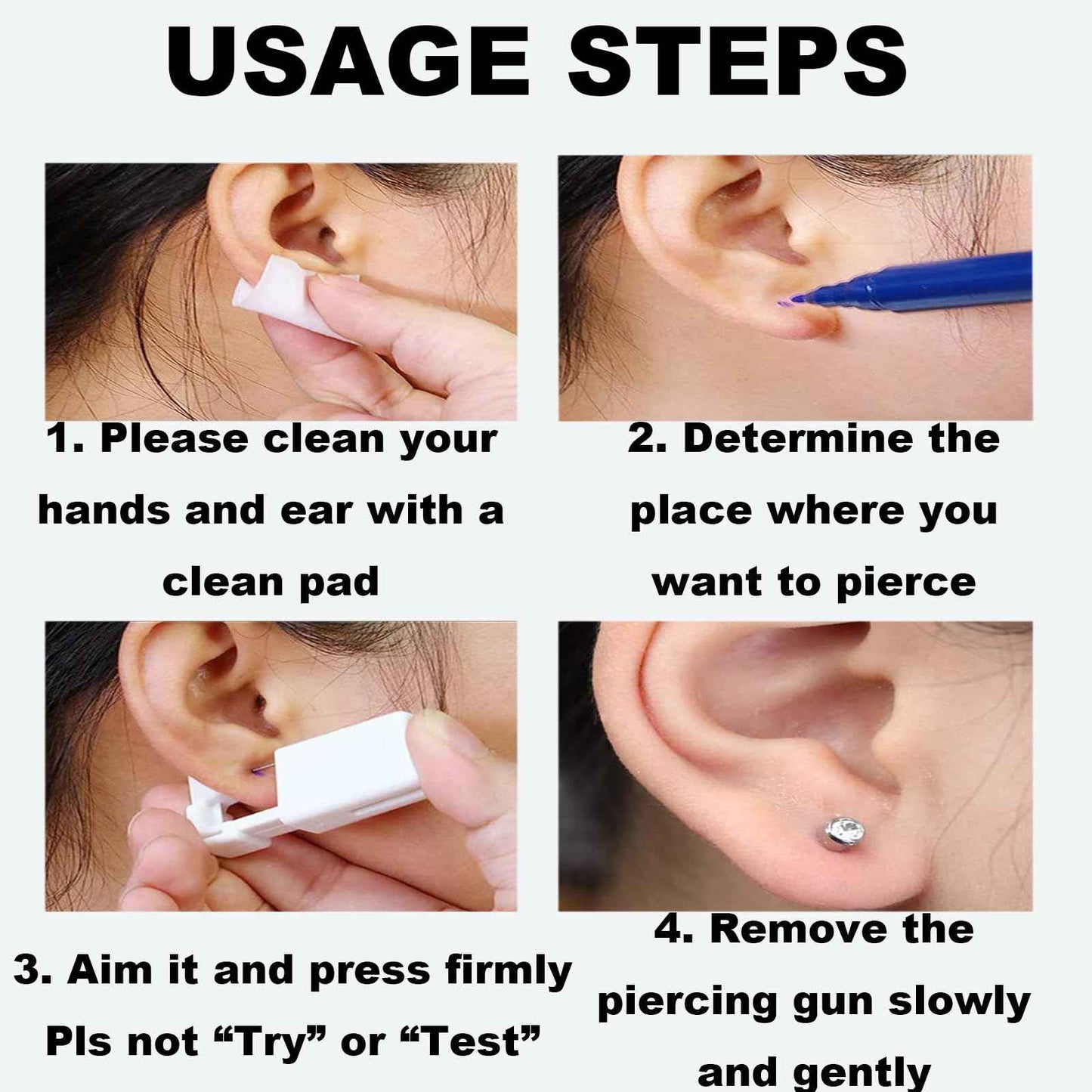 USAGE STEPS

1. Please clean your hands and ear with a clean pad

2. Determine the place where you want to pierce

3. Aim it and press firmly
Pls not “Try” or “Test”

4. Remove the piercing gun slowly and gently