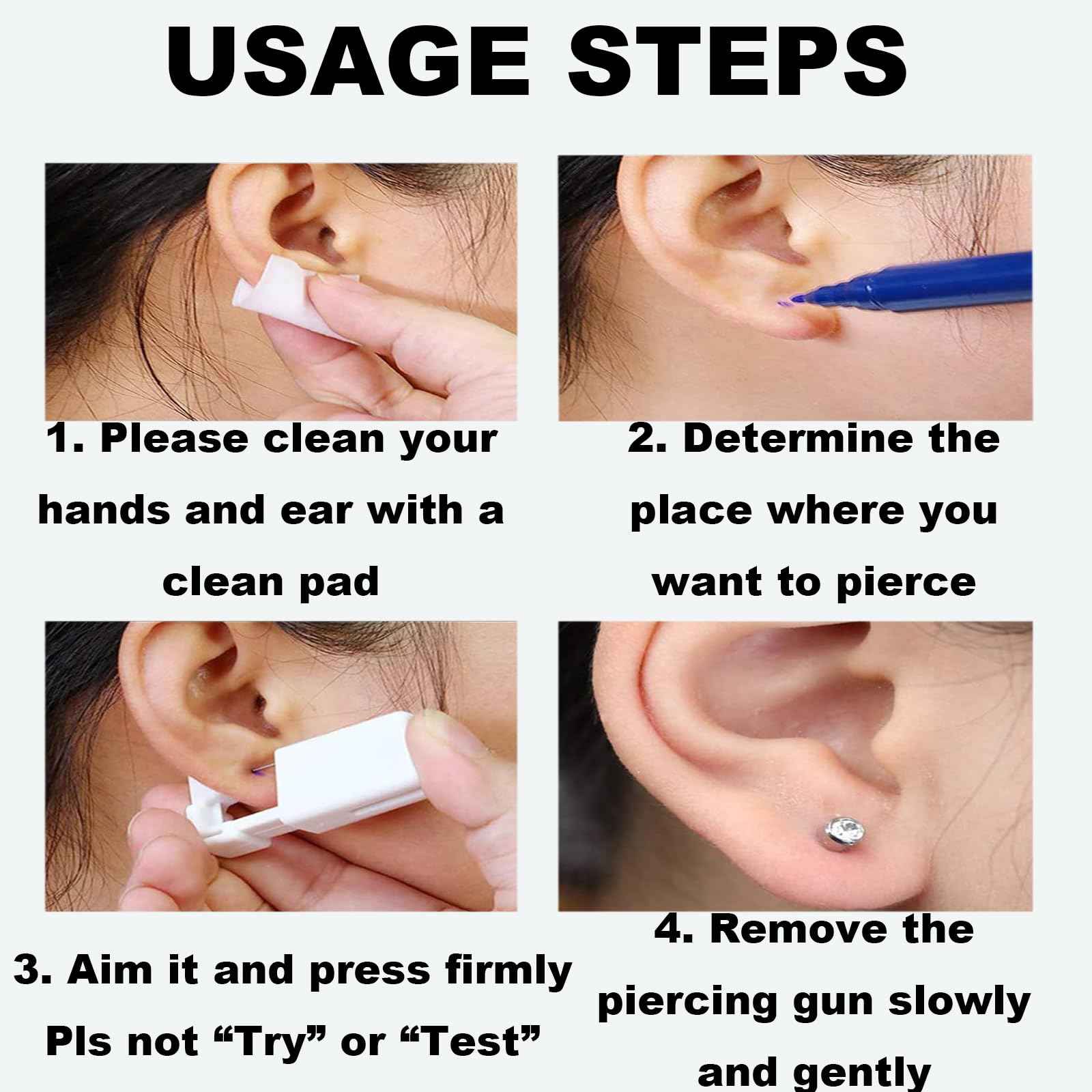 USAGE STEPS

1. Please clean your hands and ear with a clean pad

2. Determine the place where you want to pierce

3. Aim it and press firmly Pls not “Try” or “Test”

4. Remove the piercing gun slowly and gently