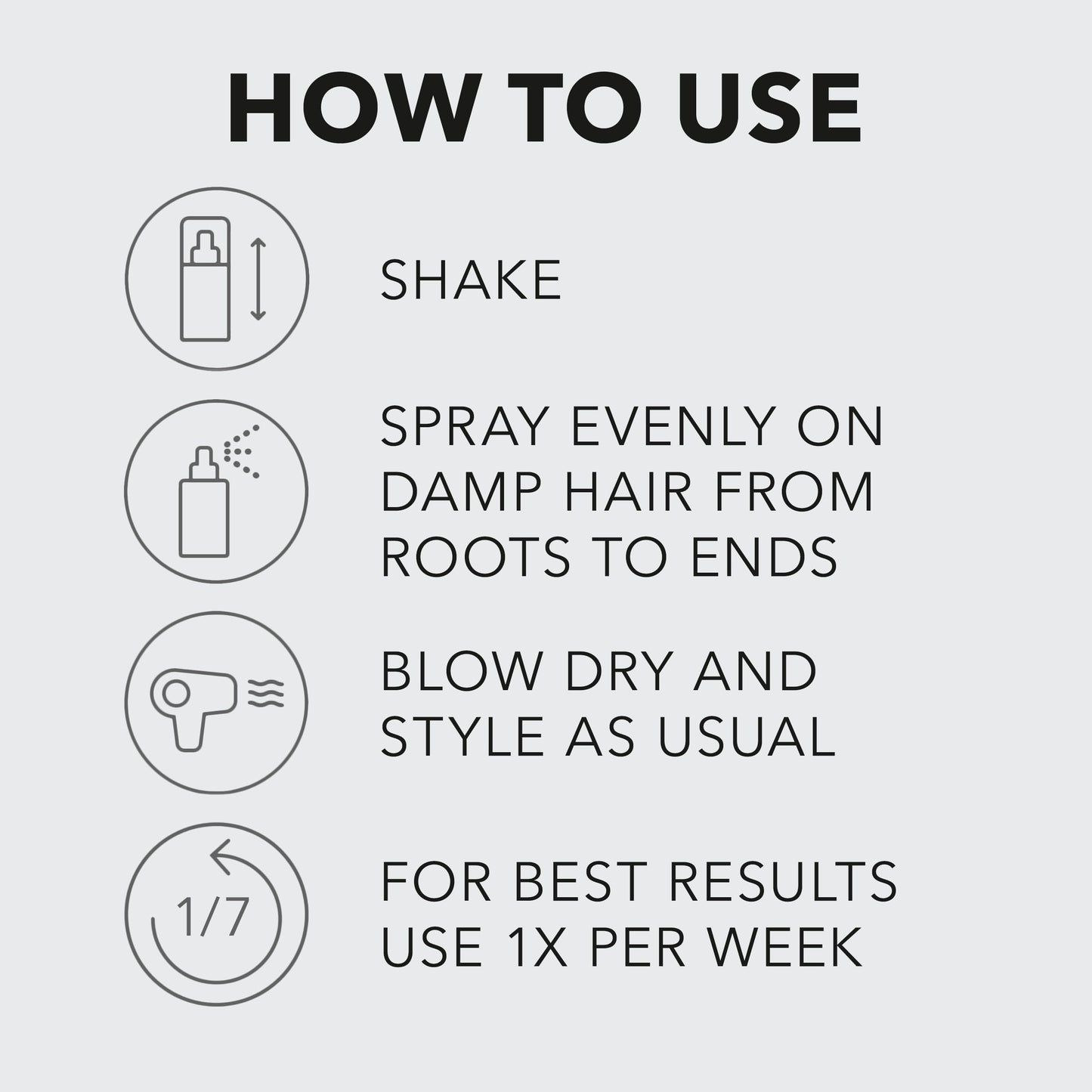 HOW TO USE

SHAKE

SPRAY EVENLY ON DAMP HAIR FROM ROOTS TO ENDS

BLOW DRY AND STYLE AS USUAL

1/7

FOR BEST RESULTS USE 1X PER WEEK