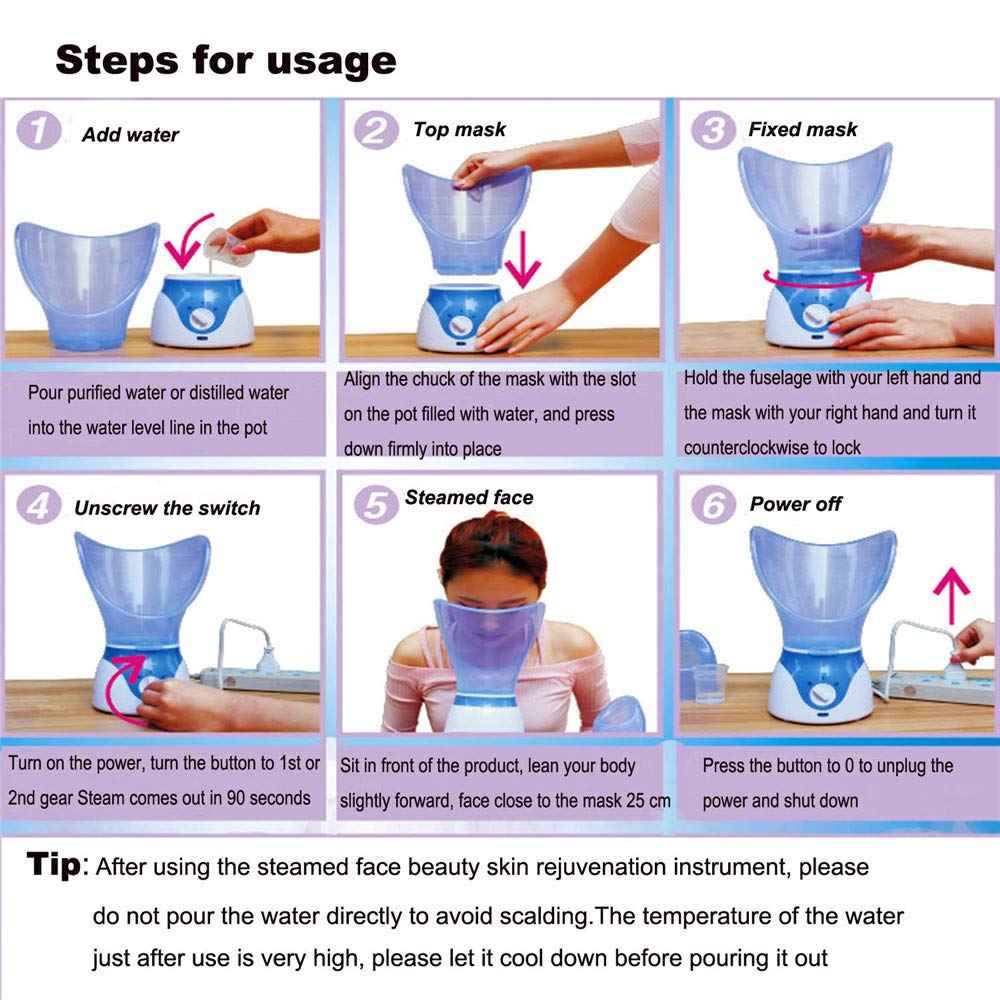 Steps for usage

1 Add water

Pour purified water or distilled water into the water level line in the pot

2 Top mask

Align the chuck of the mask with the slot on the pot filled with water, and press down firmly into place

3 Fixed mask

Hold the fuselage with your left hand and the mask with your right hand and turn it counterclockwise to lock

4 Unscrew the switch

Turn on the power, turn the button to 1st or 2nd gear Steam comes out in 90 seconds

5 Steamed face

Sit in front of the product, lean your body slightly forward, face close to the mask 25 cm

6 Power off

Press the button to 0 to unplug the power and shut down

Tip: After using the steamed face beauty skin rejuvenation instrument, please do not pour the water directly to avoid scalding.The temperature of the water just after use is very high, please let it cool down before pouring it out