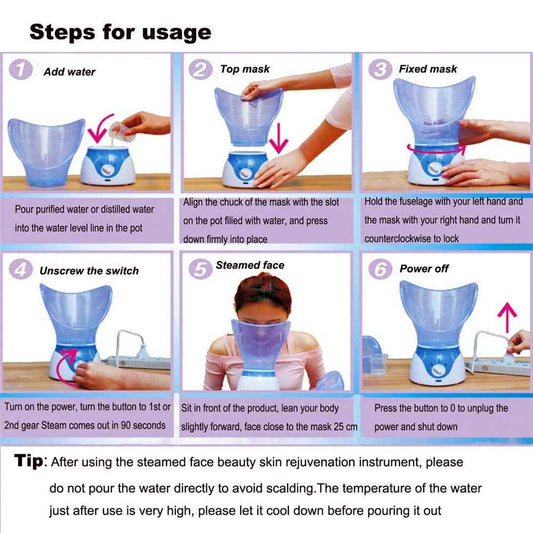 Steps for usage

1 Add water

Pour purified water or distilled water into the water level line in the pot

2 Top mask

Align the chuck of the mask with the slot on the pot filled with water, and press down firmly into place

3 Fixed mask

Hold the fuselage with your left hand and the mask with your right hand and turn it counterclockwise to lock

4 Unscrew the switch

Turn on the power, turn the button to 1st or 2nd gear Steam comes out in 90 seconds

5 Steamed face

Sit in front of the product, lean your body slightly forward, face close to the mask 25 cm

6 Power off

Press the button to 0 to unplug the power and shut down

Tip: After using the steamed face beauty skin rejuvenation instrument, please do not pour the water directly to avoid scalding.The temperature of the water just after use is very high, please let it cool down before pouring it out