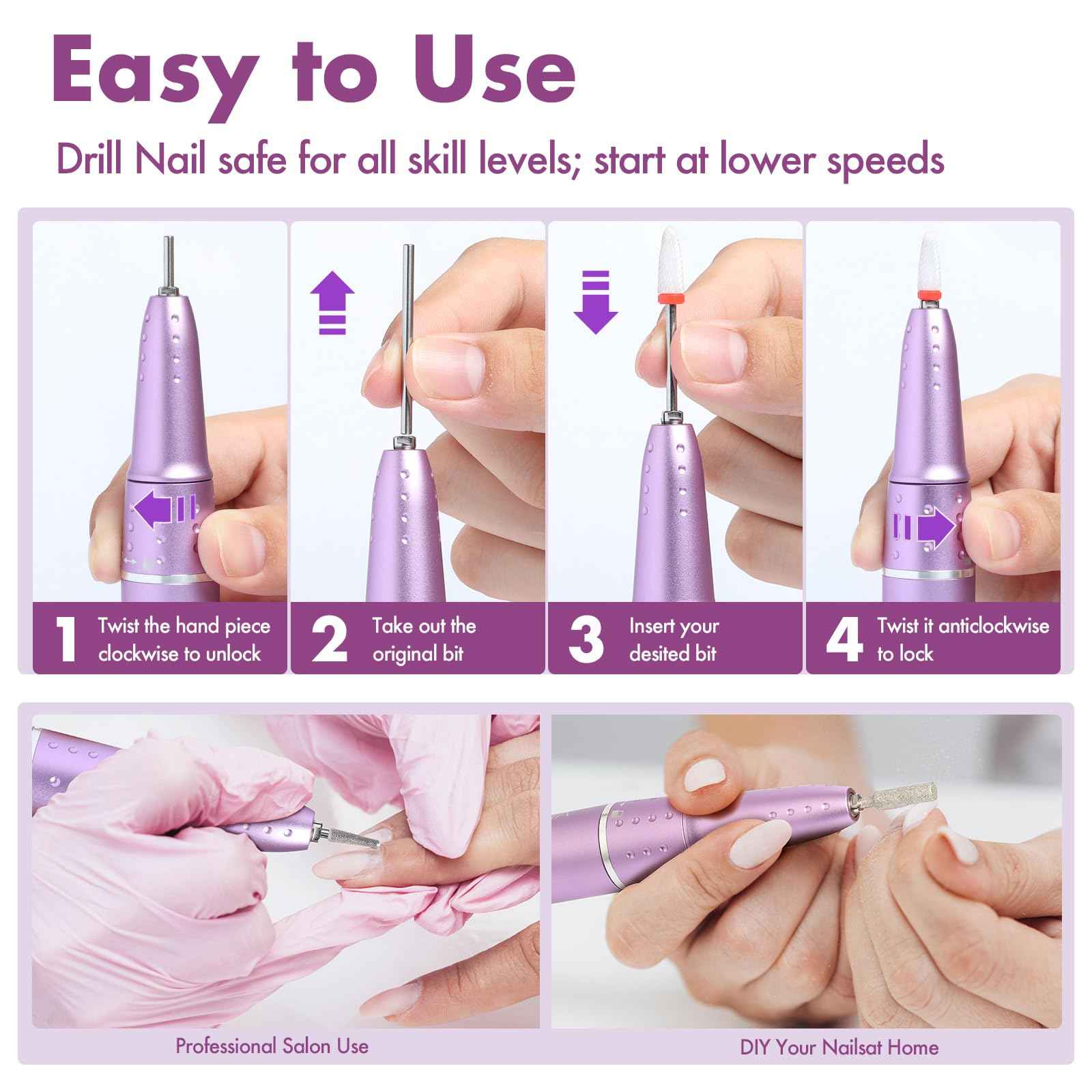 Easy to Use

Drill Nail safe for all skill levels; start at lower speeds

1 Twist the hand piece clockwise to unlock

2 Take out the original bit

3 Insert your desited bit

4 Twist it anticlockwise to lock

Professional Salon Use

DIY Your Nailsat Home