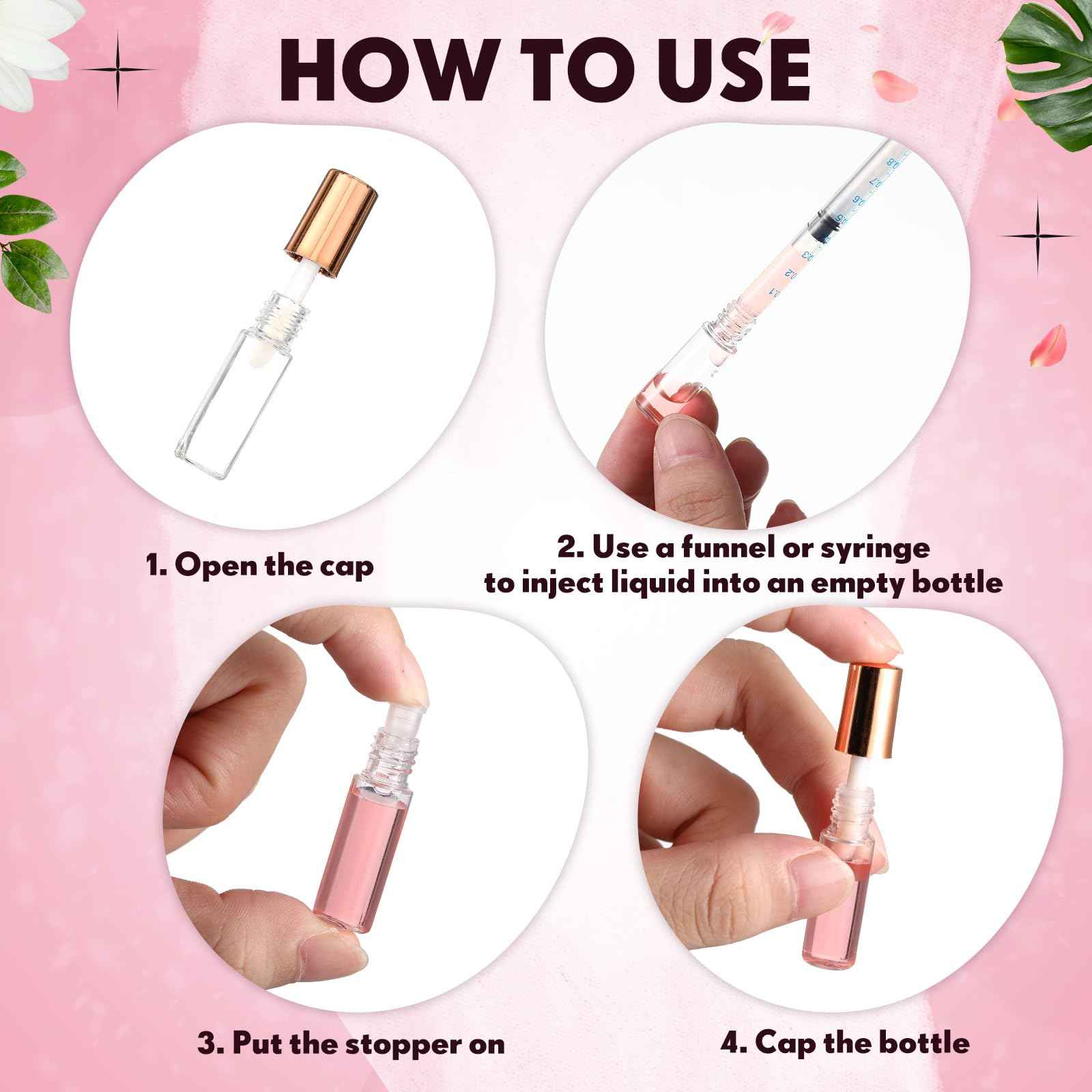 HOW TO USE

1. Open the cap

2. Use a funnel or syringe to inject liquid into an empty bottle

3. Put the stopper on

4. Cap the bottle