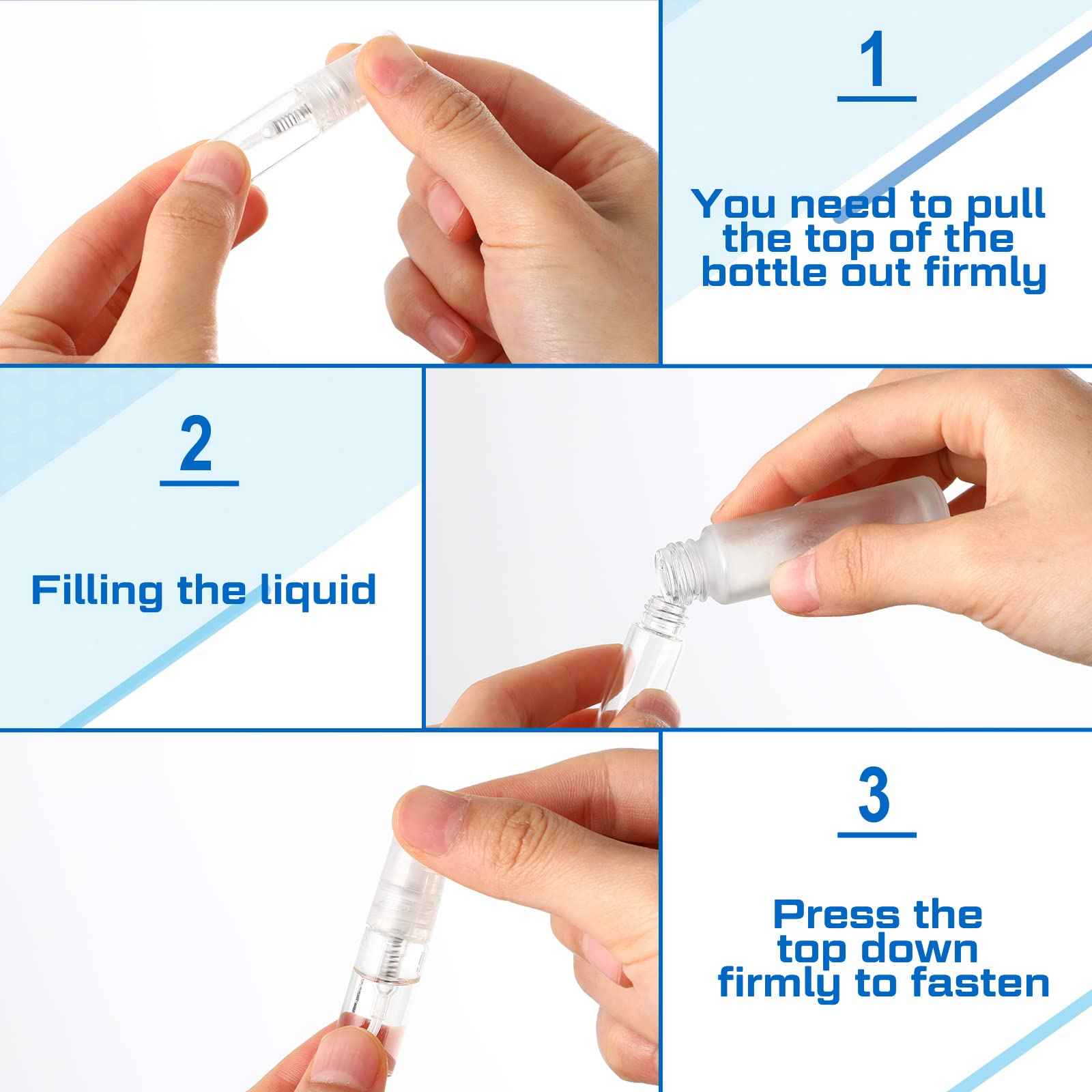 1

You need to pull the top of the bottle out firmly

2

Filling the liquid

3

Press the top down firmly to fasten