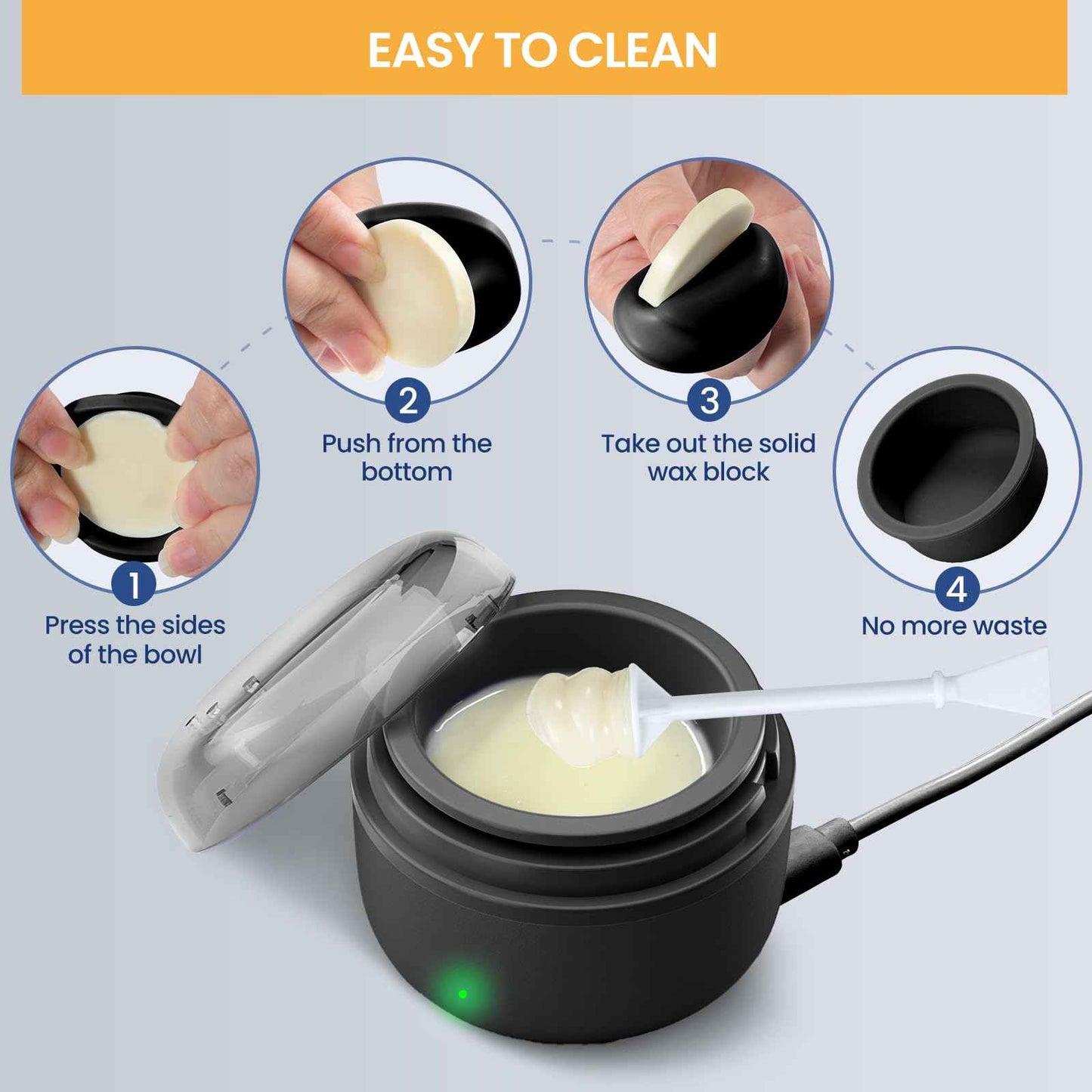 EASY TO CLEAN

1
Press the sides of the bowl

2
Push from the bottom

3
Take out the solid wax block

4
No more waste