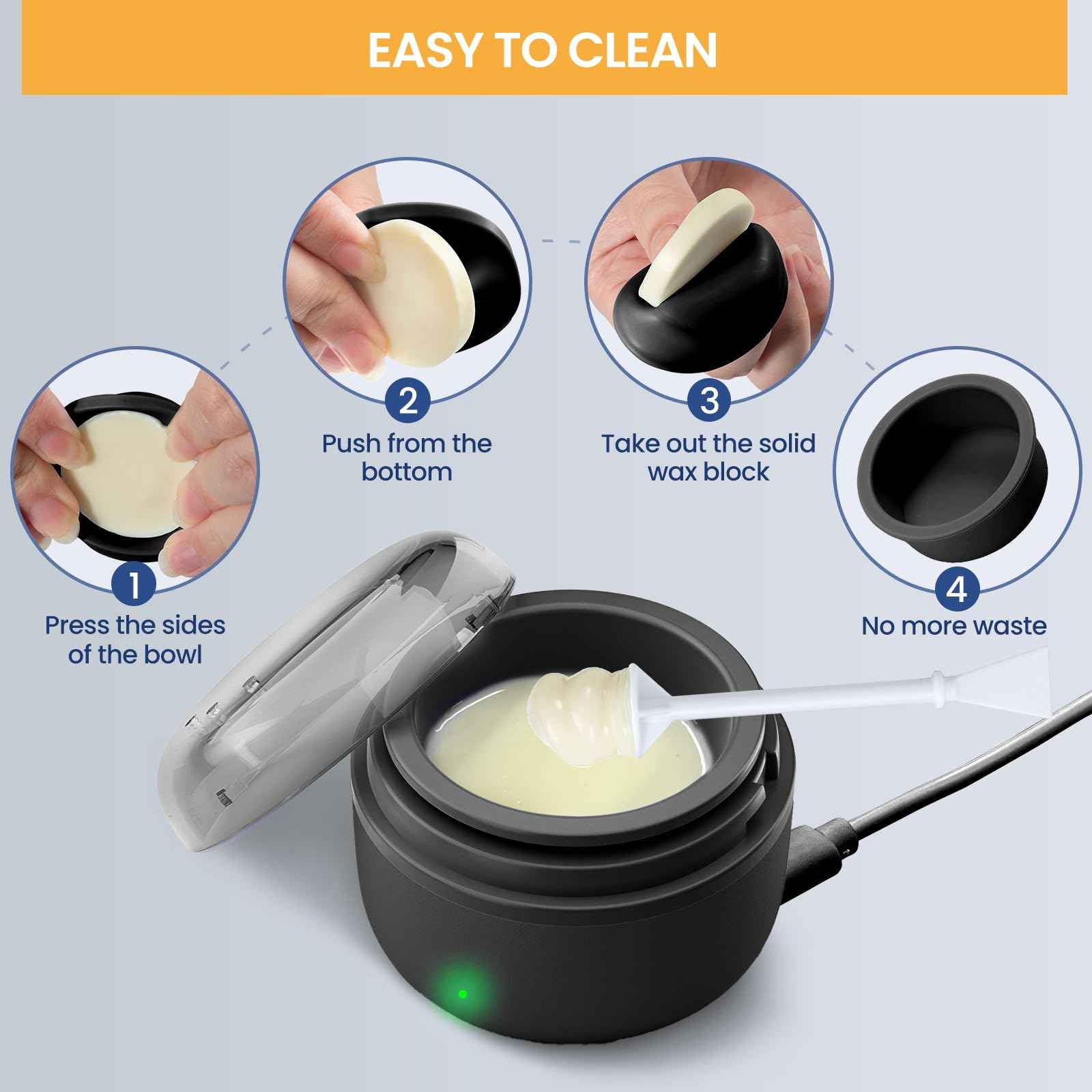 EASY TO CLEAN

1
Press the sides of the bowl

2
Push from the bottom

3
Take out the solid wax block

4
No more waste