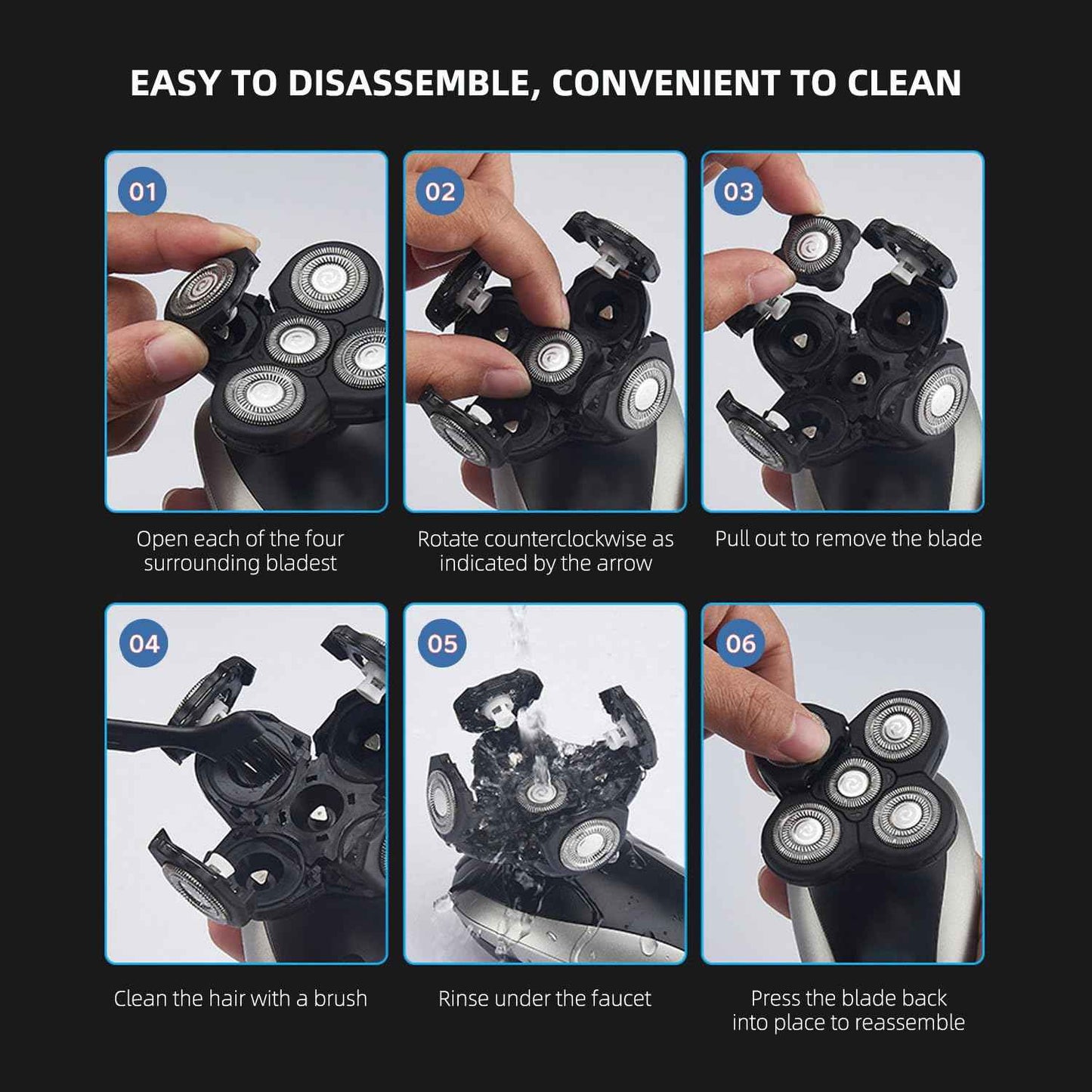 EASY TO DISASSEMBLE, CONVENIENT TO CLEAN

01

Open each of the four surrounding bladest

02

Rotate counterclockwise as indicated by the arrow

03

Pull out to remove the blade

04

Clean the hair with a brush

05

Rinse under the faucet

06

Press the blade back into place to reassemble