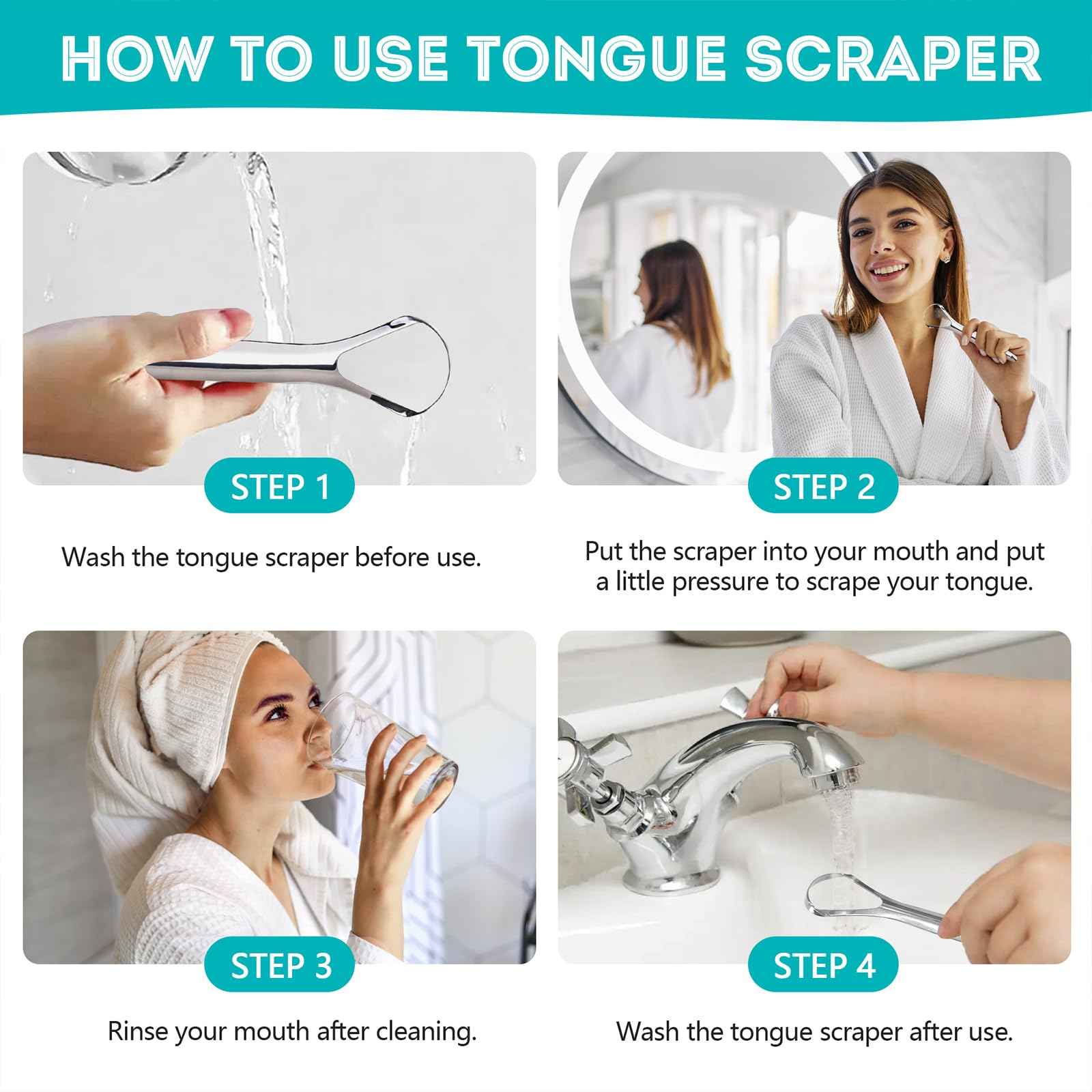 HOW TO USE TONGUE SCRAPER

STEP 1

Wash the tongue scraper before use.

STEP 2

Put the scraper into your mouth and put a little pressure to scrape your tongue.

STEP 3

Rinse your mouth after cleaning.

STEP 4

Wash the tongue scraper after use.