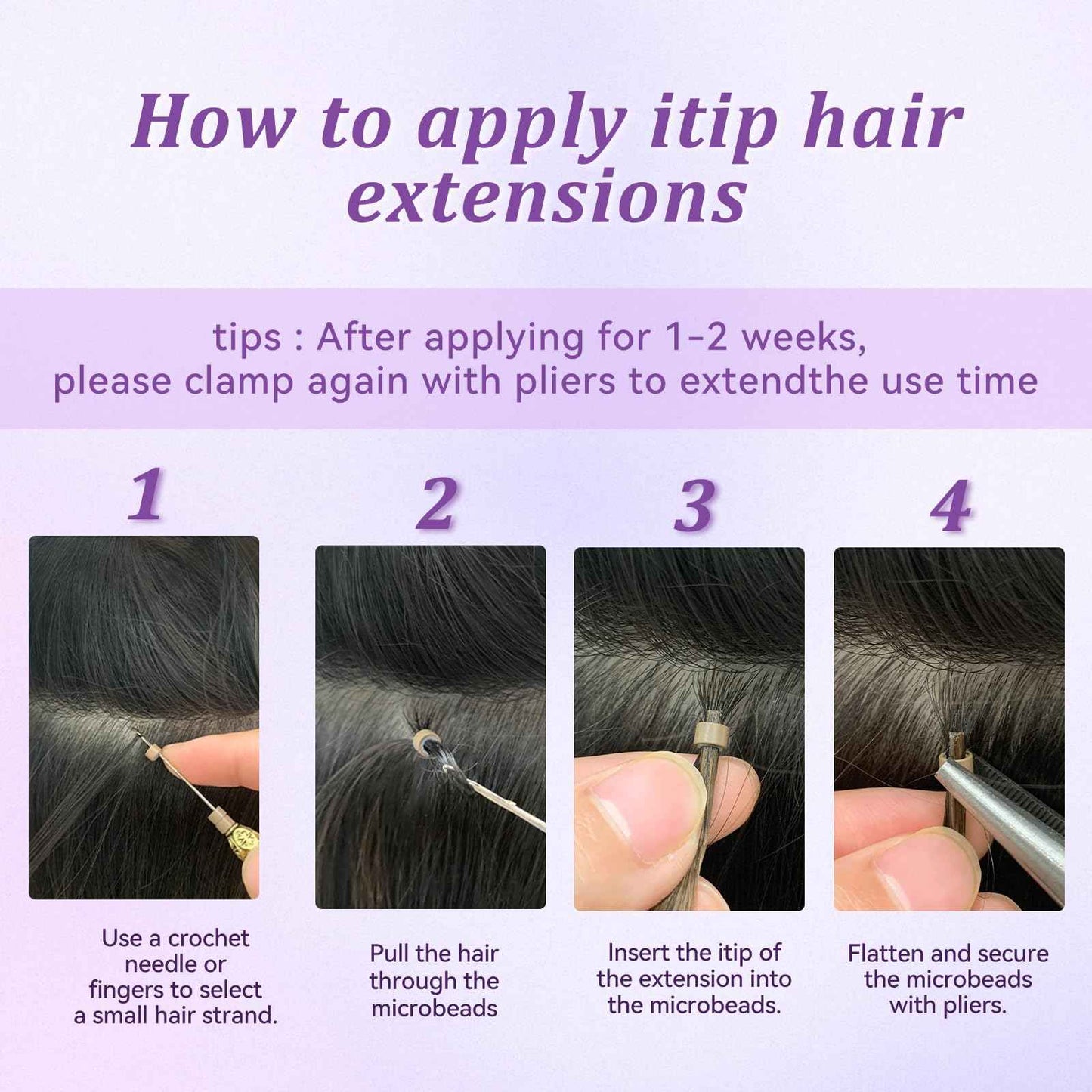 How to apply itip hair extensions

tips : After applying for 1-2 weeks, please clamp again with pliers to extendthe use time

1

Use a crochet needle or fingers to select a small hair strand.

2

Pull the hair through the microbeads

3

Insert the itip of the extension into the microbeads.

4

Flatten and secure the microbeads with pliers.