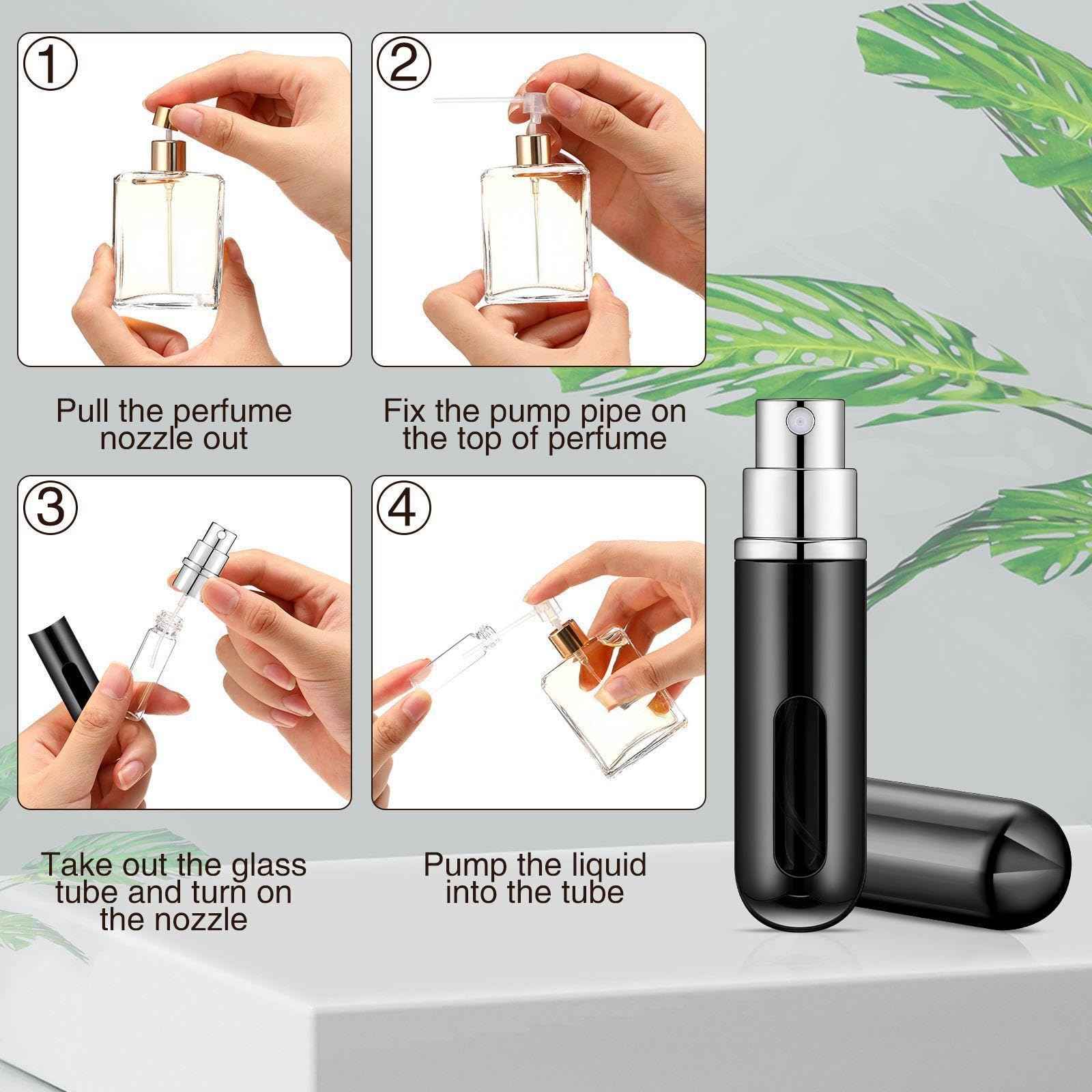 ①

Pull the perfume nozzle out

②

Fix the pump pipe on the top of perfume

③

Take out the glass tube and turn on the nozzle

④

Pump the liquid into the tube