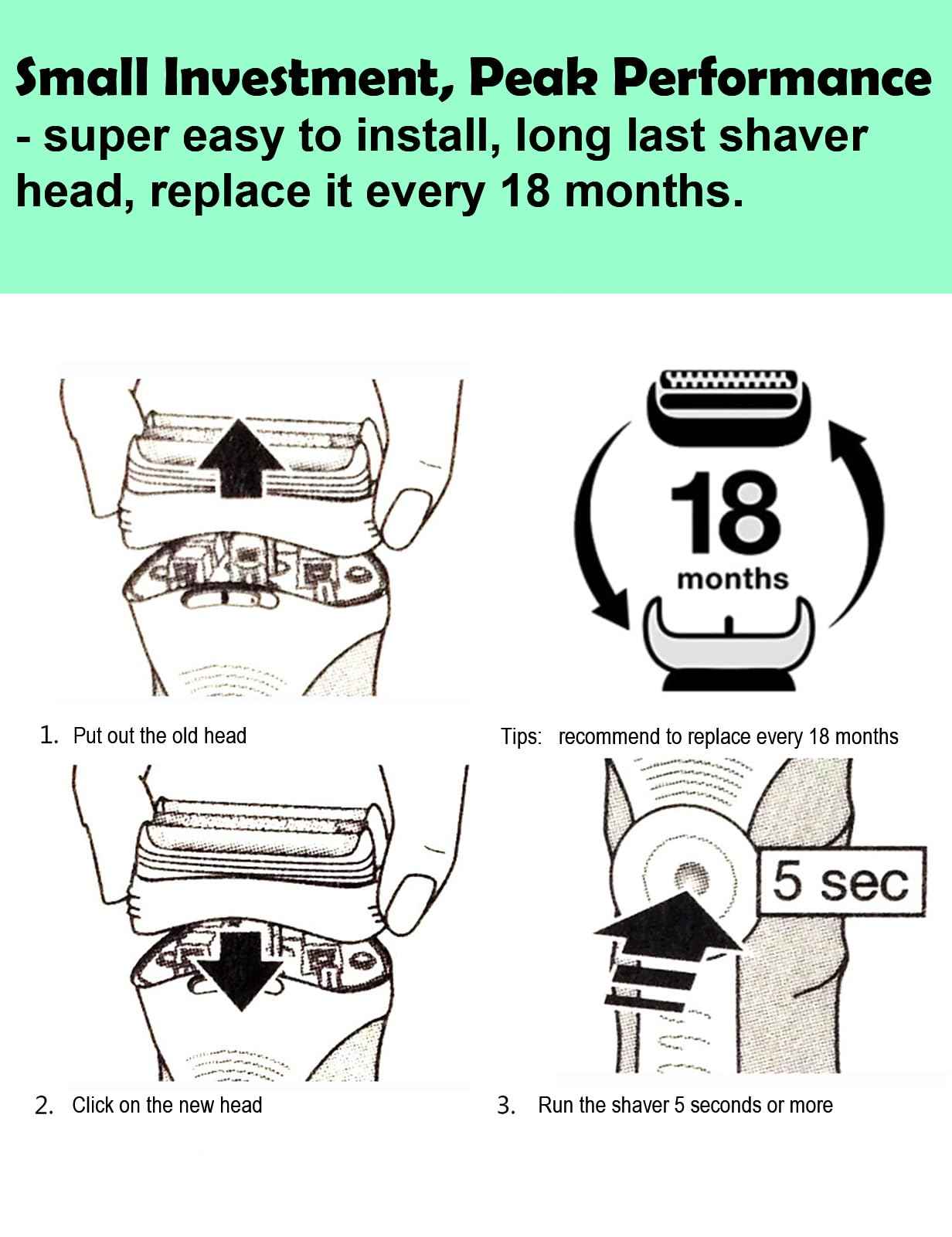 Small Investment, Peak Performance
- super easy to install, long last shaver head, replace it every 18 months.

18
months

1. Put out the old head

Tips: recommend to replace every 18 months

5 sec

2. Click on the new head

3. Run the shaver 5 seconds or more