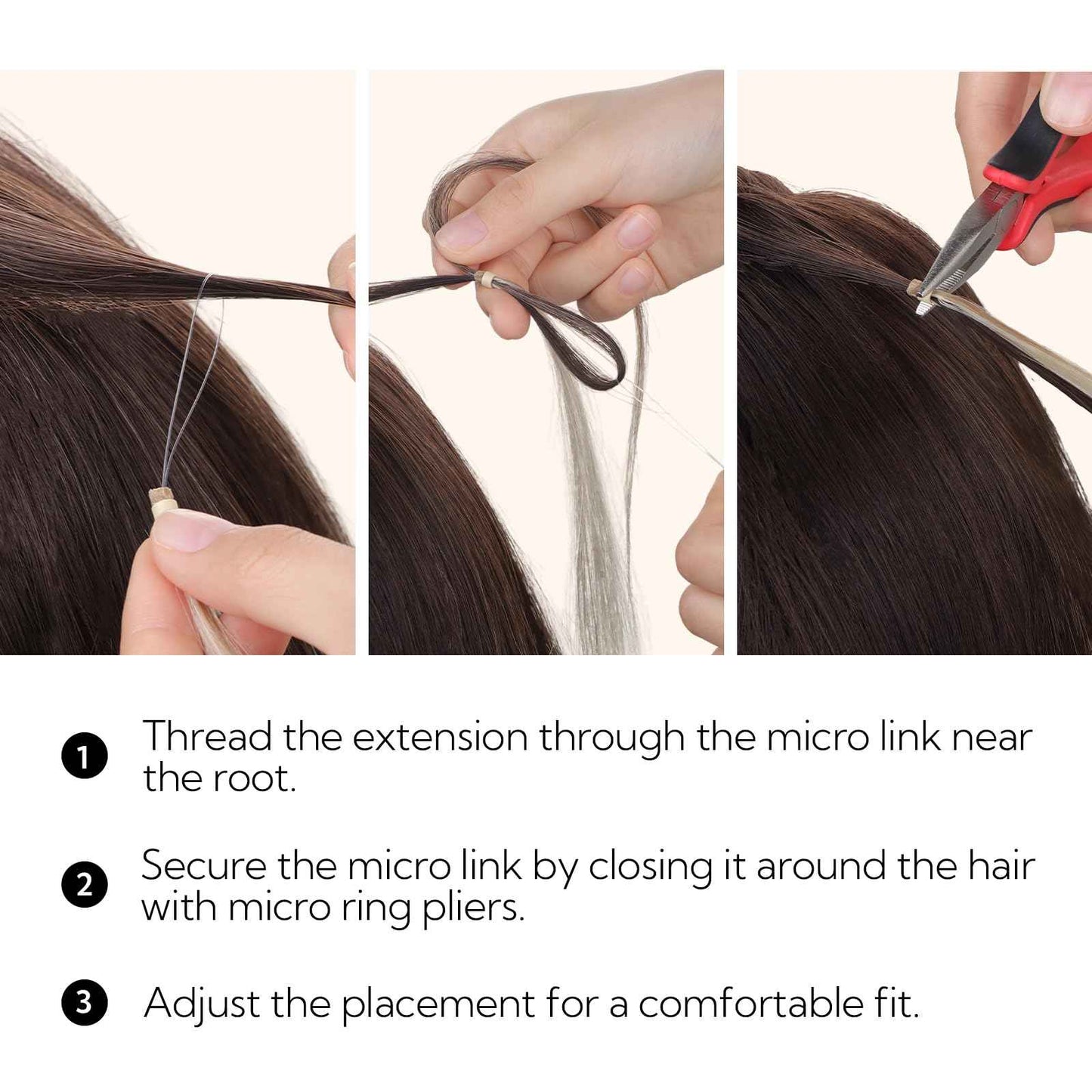 1 Thread the extension through the micro link near the root.

2 Secure the micro link by closing it around the hair with micro ring pliers.

3 Adjust the placement for a comfortable fit.