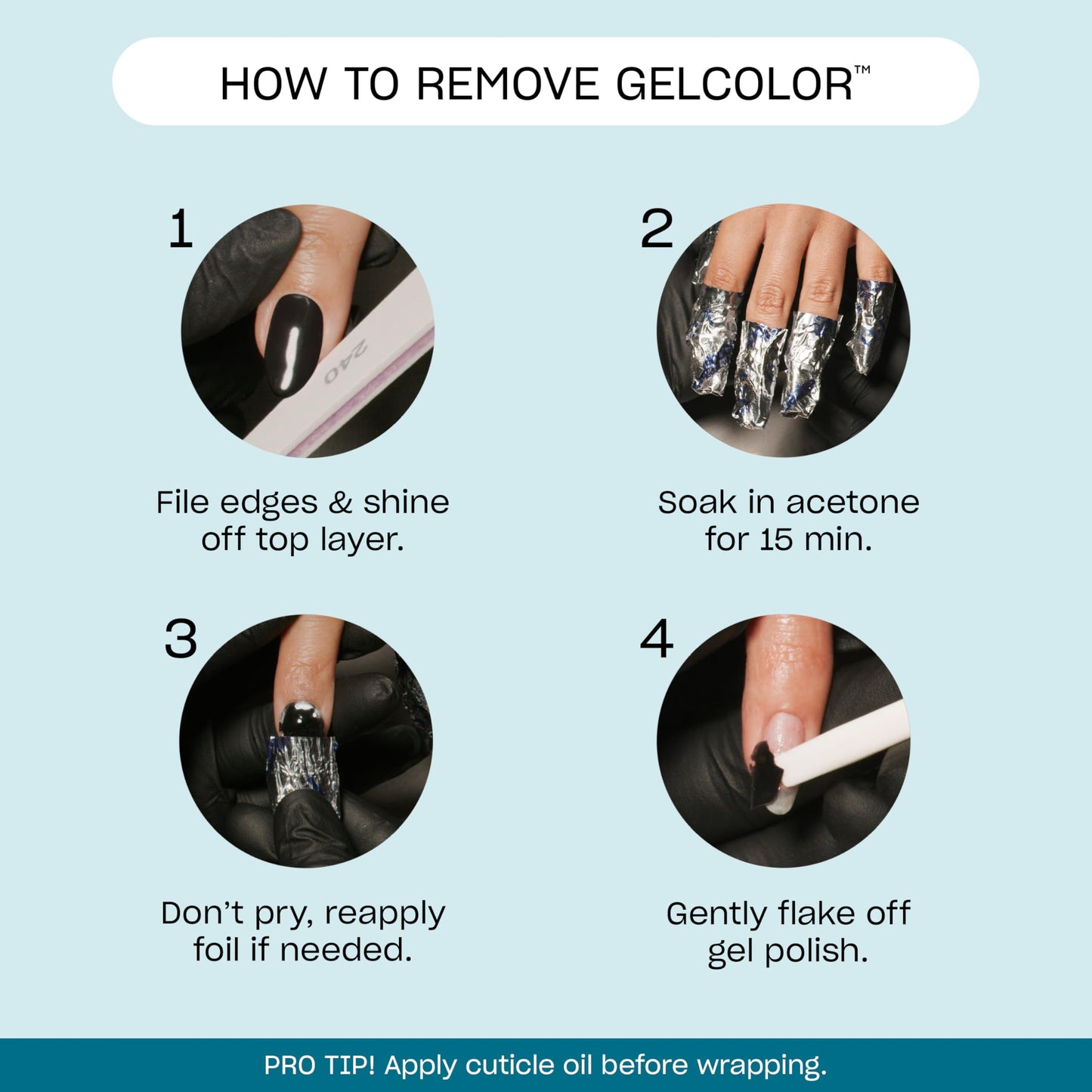 HOW TO REMOVE GELCOLOR™

1

240

File edges & shine off top layer.

2

Soak in acetone for 15 min.

3

Don't pry, reapply foil if needed.

4

Gently flake off gel polish.

PRO TIP! Apply cuticle oil before wrapping.