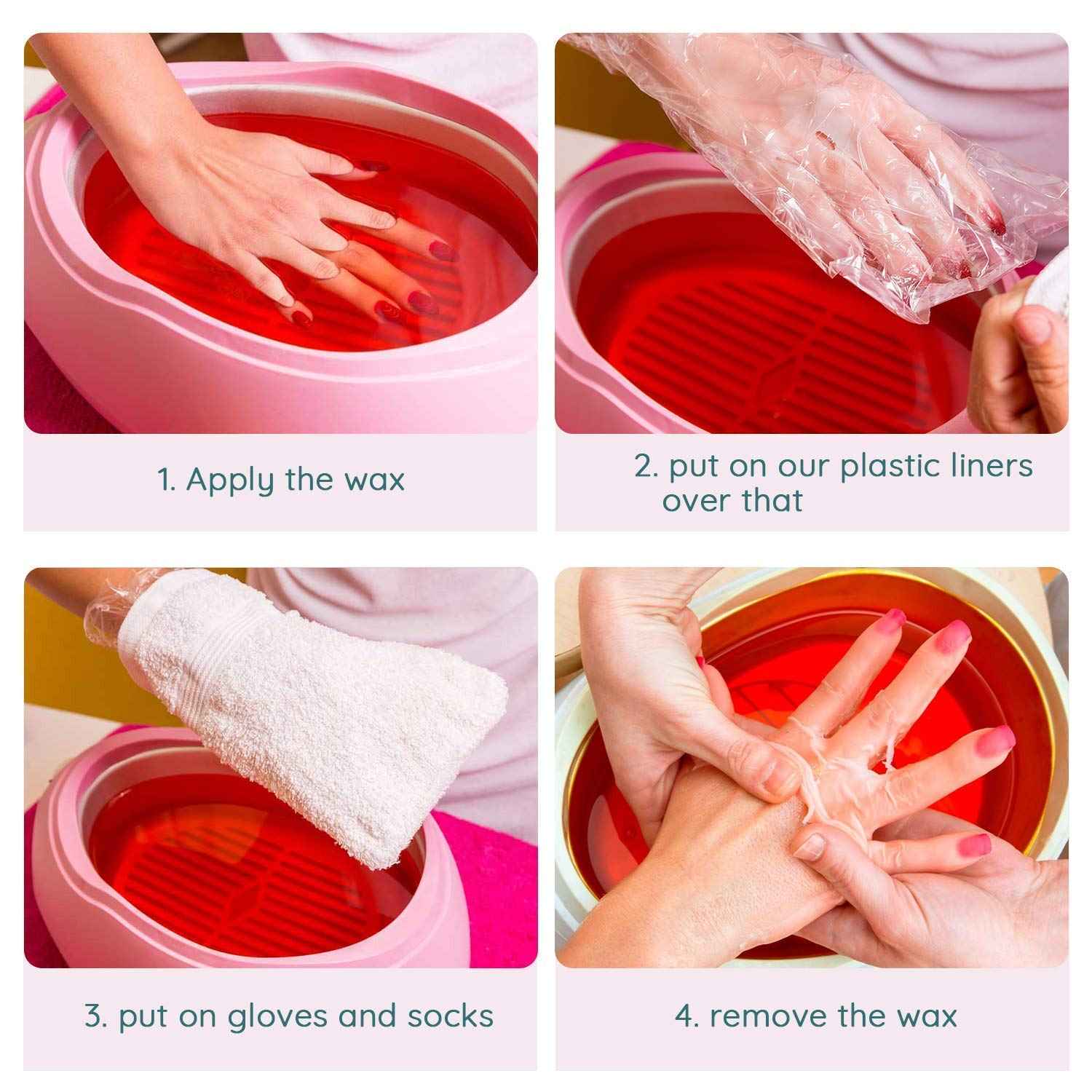 1. Apply the wax

2. put on our plastic liners over that

3. put on gloves and socks

4. remove the wax