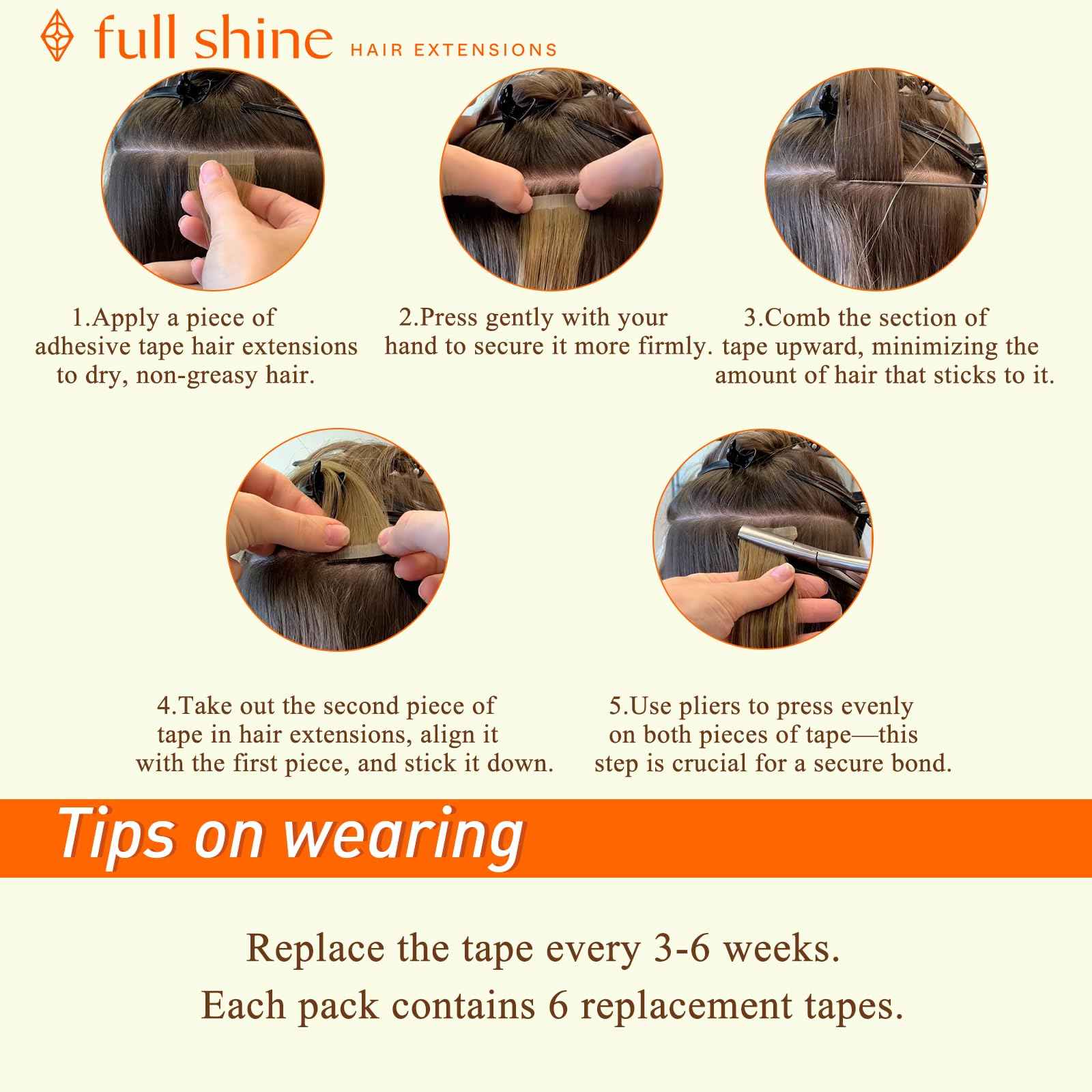 full shine HAIR EXTENSIONS

1.Apply a piece of adhesive tape hair extensions to dry, non-greasy hair.

2.Press gently with your hand to secure it more firmly.

3.Comb the section of tape upward, minimizing the amount of hair that sticks to it.

4.Take out the second piece of tape in hair extensions, align it with the first piece, and stick it down.

5.Use pliers to press evenly on both pieces of tape—this step is crucial for a secure bond.

Tips on wearing

Replace the tape every 3-6 weeks.
Each pack contains 6 replacement tapes.