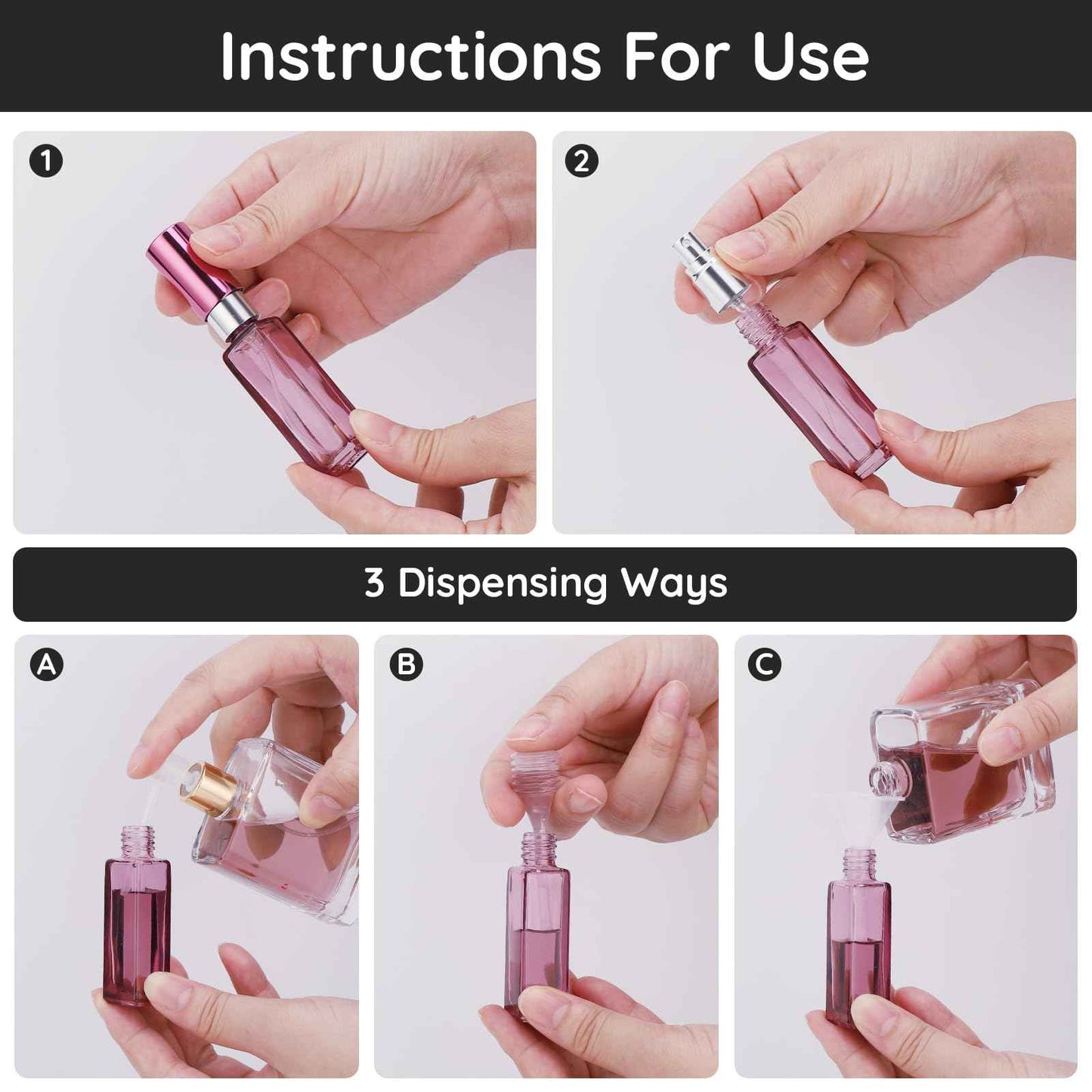 Instructions For Use

1

2

3 Dispensing Ways

A

B

C